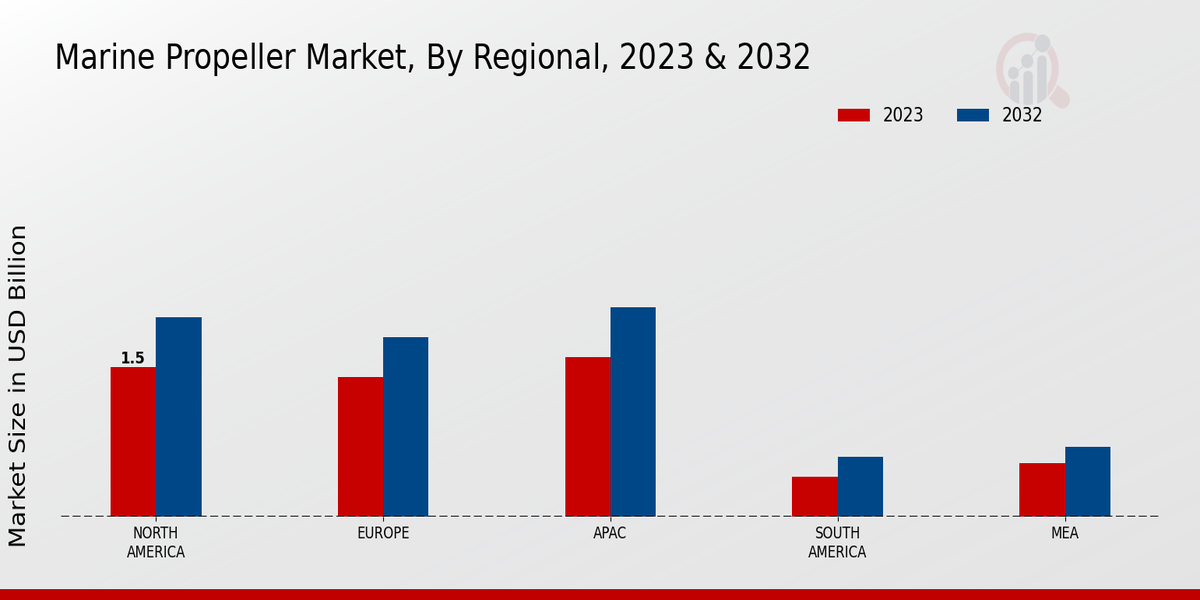 Marine Propeller Market, By Regional, 2023 & 2032

2023
2032

Market Size in USD Billion

1.5

NORTH AMERICA
EUROPE
APAC
SOUTH AMERICA
MEA