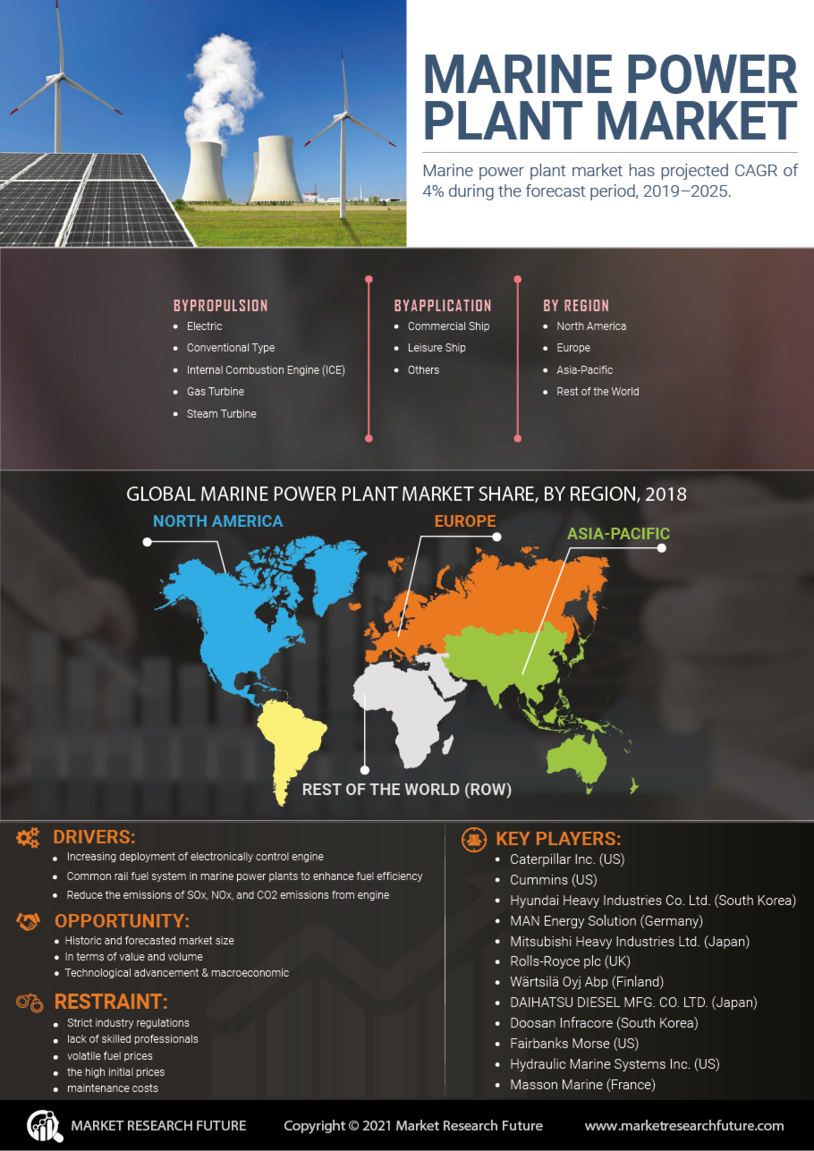 MARINE POWER PLANT MARKET

Marine power plant market has projected CAGR of 4% during the forecast period, 2019–2025.

BYPROPULSION
- Electric
- Conventional Type
- Internal Combustion Engine (ICE)
- Gas Turbine
- Steam Turbine

BYAPPLICATION
- Commercial Ship
- Leisure Ship
- Others

BY REGION
- North America
- Europe
- Asia-Pacific
- Rest of the World

GLOBAL MARINE POWER PLANT MARKET SHARE, BY REGION, 2018

NORTH AMERICA
EUROPE
ASIA-PACIFIC
REST OF THE WORLD (ROW)

DRIVERS:
- Increasing deployment of electronically control engine
- Common rail fuel system in marine power plants to enhance fuel efficiency
- Reduce the emissions of SOx, NOx, and CO2 emissions from engine

OPPORTUNITY:
- Historic and forecasted market size
- In terms of value and volume
- Technological advancement & macroeconomic

RESTRAINT:
- Strict industry regulations
- lack of skilled professionals
- volatile fuel prices
- the high initial prices
- maintenance costs

KEY PLAYERS:
- Caterpillar Inc. (US)
- Cummins (US)
- Hyundai Heavy Industries Co. Ltd. (South Korea)
- MAN Energy Solution (Germany)
- Mitsubishi Heavy Industries Ltd. (Japan)
- Rolls-Royce plc (UK)
- Wärtsilä Oyj Abp (Finland)
- DAIHATSU DIESEL MFG. CO. LTD. (Japan)
- Doosan Infracore (South Korea)
- Fairbanks Morse (US)
- Hydraulic Marine Systems Inc. (US)
- Masson Marine (France)

MARKET RESEARCH FUTURE
Copyright © 2021 Market Research Future
www.marketresearchfuture.com