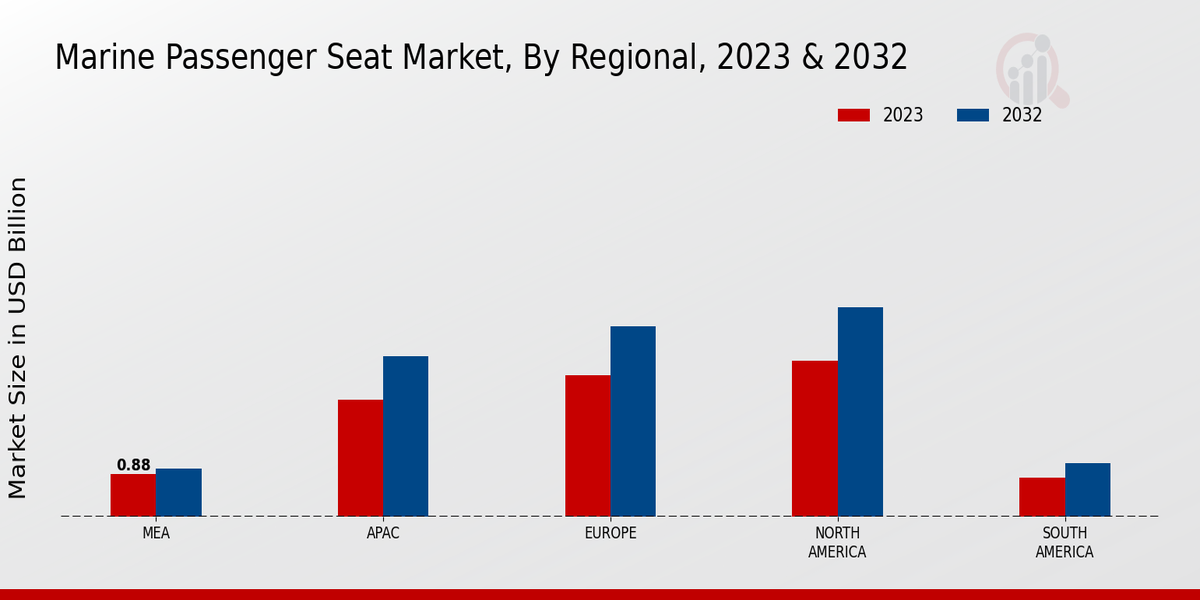 Marine Passenger Seat Market, By Regional, 2023 & 2032

2023
2032

Market Size in USD Billion

0.88

MEA
APAC
EUROPE
NORTH AMERICA
SOUTH AMERICA