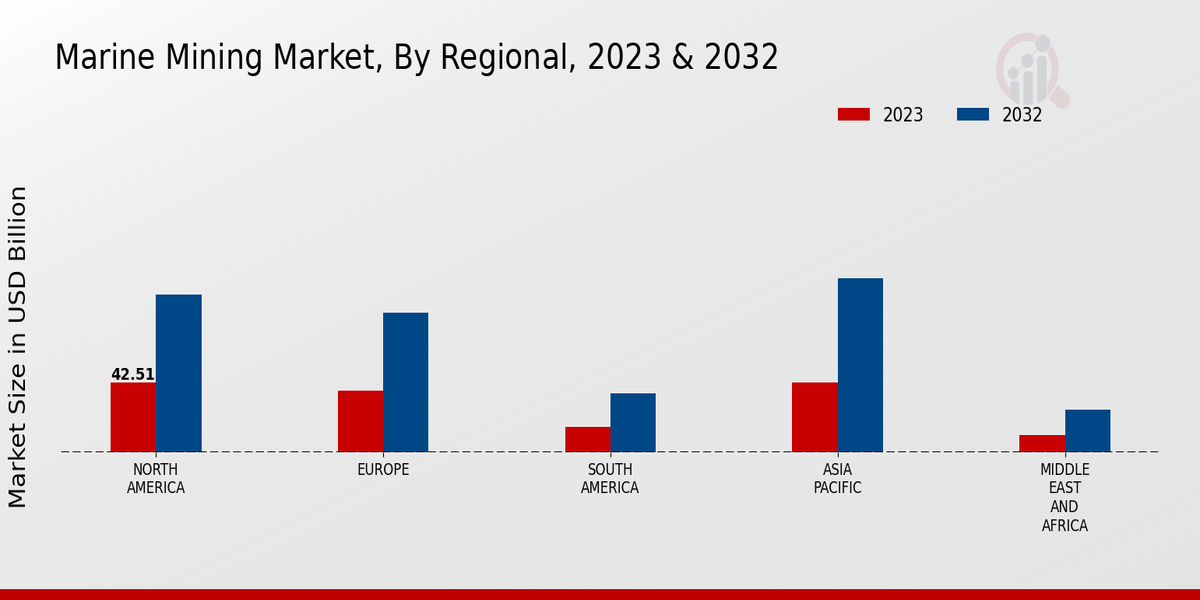 Marine Mining Market, By Regional, 2023 & 2032

2023
2032

Market Size in USD Billion

42.51

NORTH AMERICA
EUROPE
SOUTH AMERICA
ASIA PACIFIC
MIDDLE EAST AND AFRICA