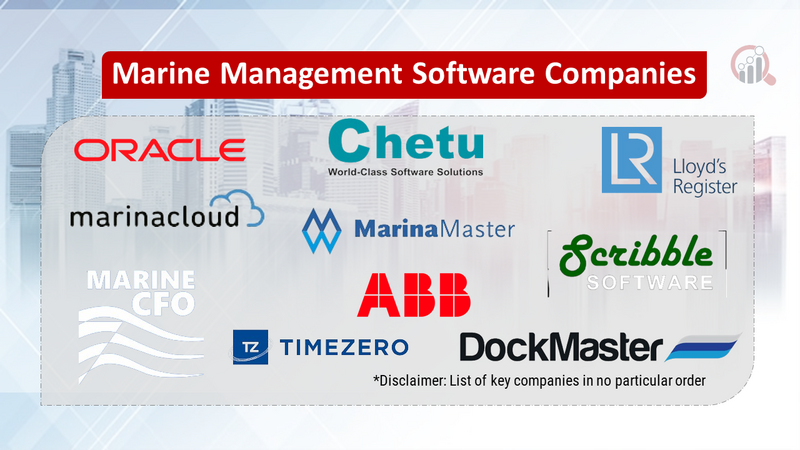 Marine Management Software Companies

ORACLE

Chetu
World-Class Software Solutions

LR Lloyd's Register

marinacloud

MarinaMaster

Scribble SOFTWARE

MARINE CFO

ABB

TZ TIMEZERO

DockMaster

*Disclaimer: List of key companies in no particular order