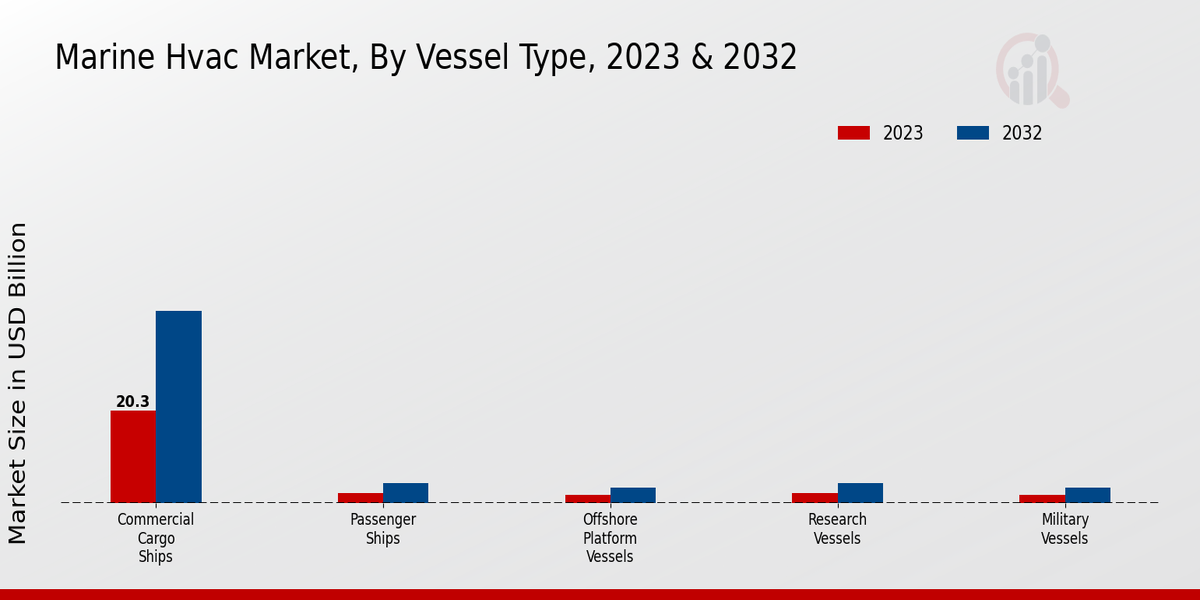 Marine Hvac Market, By Vessel Type, 2023 & 2032

2023
2032

Market Size in USD Billion

20.3

Commercial Cargo Ships
Passenger Ships
Offshore Platform Vessels
Research Vessels
Military Vessels