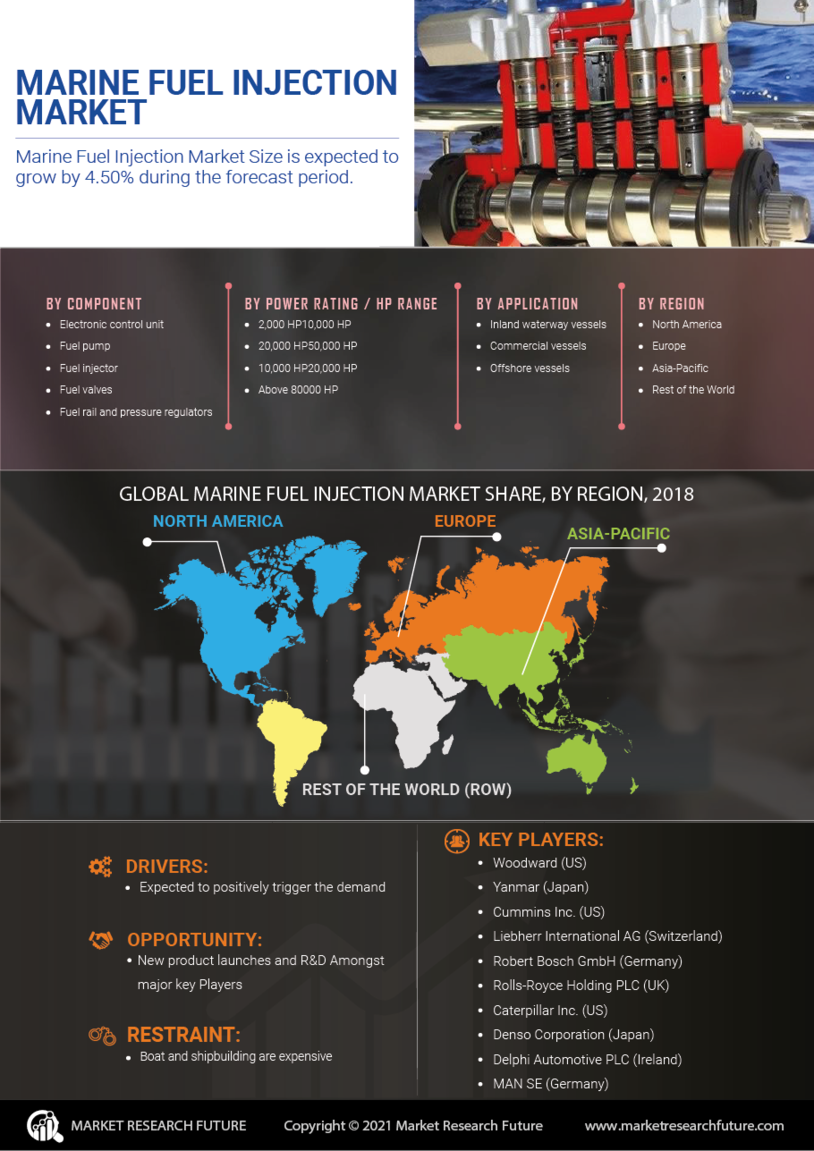 MARINE FUEL INJECTION MARKET

Marine Fuel Injection Market Size is expected to grow by 4.50% during the forecast period.

BY COMPONENT
- Electronic control unit
- Fuel pump
- Fuel injector
- Fuel valves
- Fuel rail and pressure regulators

BY POWER RATING / HP RANGE
- 2,000 HP10,000 HP
- 20,000 HP50,000 HP
- 10,000 HP20,000 HP
- Above 80000 HP

BY APPLICATION
- Inland waterway vessels
- Commercial vessels
- Offshore vessels

BY REGION
- North America
- Europe
- Asia-Pacific
- Rest of the World

GLOBAL MARINE FUEL INJECTION MARKET SHARE, BY REGION, 2018

NORTH AMERICA
EUROPE
ASIA-PACIFIC
REST OF THE WORLD (ROW)

DRIVERS:
- Expected to positively trigger the demand

OPPORTUNITY:
- New product launches and R&D Amongst major key Players

RESTRAINT:
- Boat and shipbuilding are expensive

KEY PLAYERS:
- Woodward (US)
- Yanmar (Japan)
- Cummins Inc. (US)
- Liebherr International AG (Switzerland)
- Robert Bosch GmbH (Germany)
- Rolls-Royce Holding PLC (UK)
- Caterpillar Inc. (US)
- Denso Corporation (Japan)
- Delphi Automotive PLC (Ireland)
- MAN SE (Germany)

MARKET RESEARCH FUTURE
Copyright © 2021 Market Research Future
www.marketresearchfuture.com