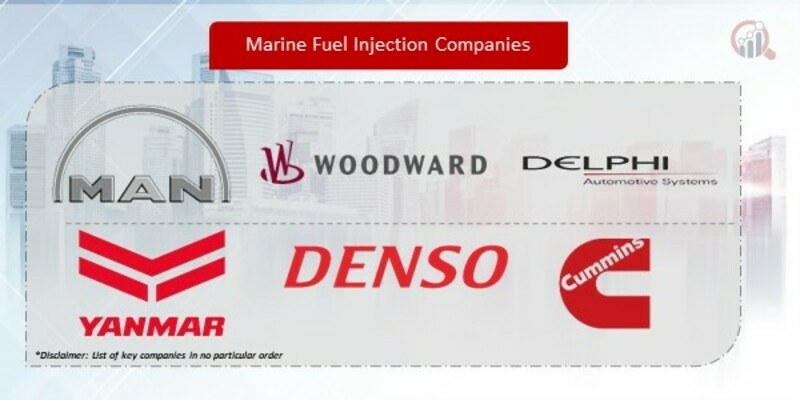 Marine Fuel Injection Companies

MAN

WOODWARD

DELPHI
Automotive Systems

YANMAR

DENSO

Cummins

*Disclaimer: List of key companies in no particular order