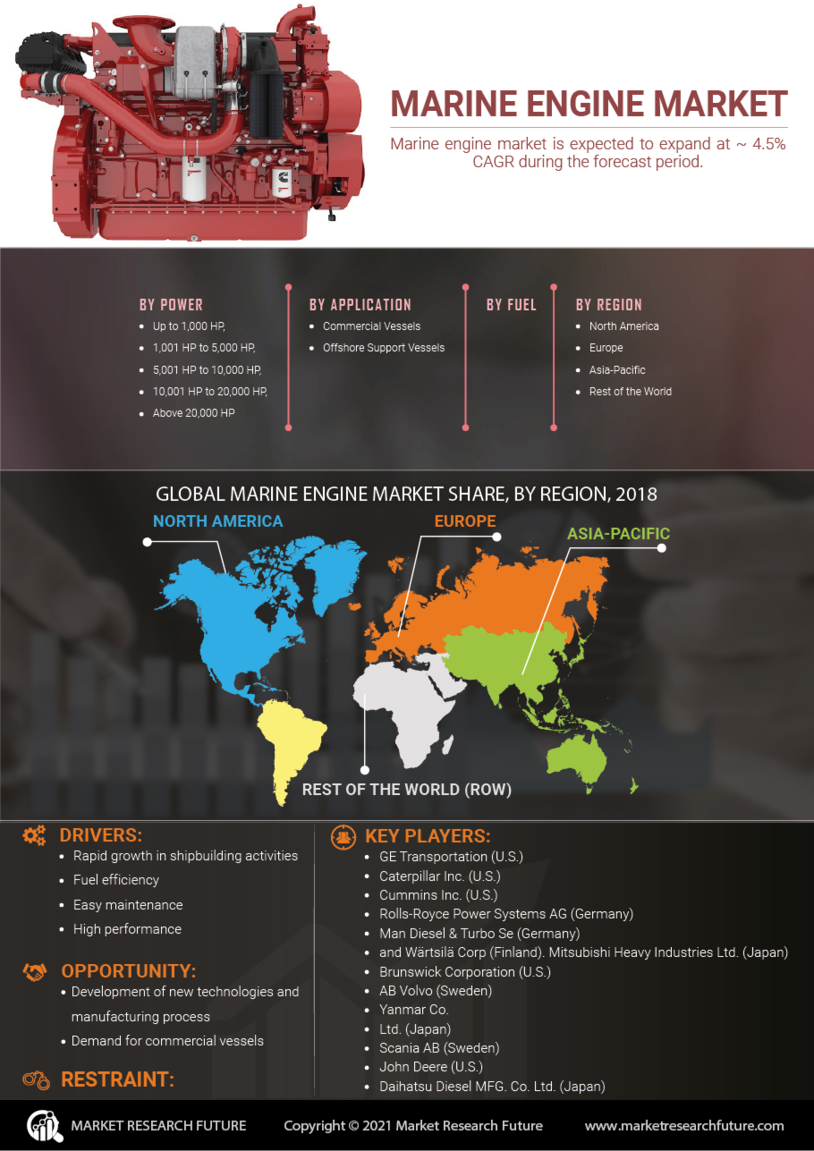 MARINE ENGINE MARKET

Marine engine market is expected to expand at ~ 4.5% CAGR during the forecast period.

BY POWER
- Up to 1,000 HP,
- 1,001 HP to 5,000 HP,
- 5,001 HP to 10,000 HP,
- 10,001 HP to 20,000 HP,
- Above 20,000 HP

BY APPLICATION
- Commercial Vessels
- Offshore Support Vessels

BY FUEL

BY REGION
- North America
- Europe
- Asia-Pacific
- Rest of the World

GLOBAL MARINE ENGINE MARKET SHARE, BY REGION, 2018

NORTH AMERICA
EUROPE
ASIA-PACIFIC
REST OF THE WORLD (ROW)

DRIVERS:
- Rapid growth in shipbuilding activities
- Fuel efficiency
- Easy maintenance
- High performance

OPPORTUNITY:
- Development of new technologies and manufacturing process
- Demand for commercial vessels

RESTRAINT:

KEY PLAYERS:
- GE Transportation (U.S.)
- Caterpillar Inc. (U.S.)
- Cummins Inc. (U.S.)
- Rolls-Royce Power Systems AG (Germany)
- Man Diesel & Turbo Se (Germany)
- and Wärtsilä Corp (Finland). Mitsubishi Heavy Industries Ltd. (Japan)
- Brunswick Corporation (U.S.)
- AB Volvo (Sweden)
- Yanmar Co.
- Ltd. (Japan)
- Scania AB (Sweden)
- John Deere (U.S.)
- Daihatsu Diesel MFG. Co. Ltd. (Japan)

MARKET RESEARCH FUTURE
Copyright © 2021 Market Research Future
www.marketresearchfuture.com