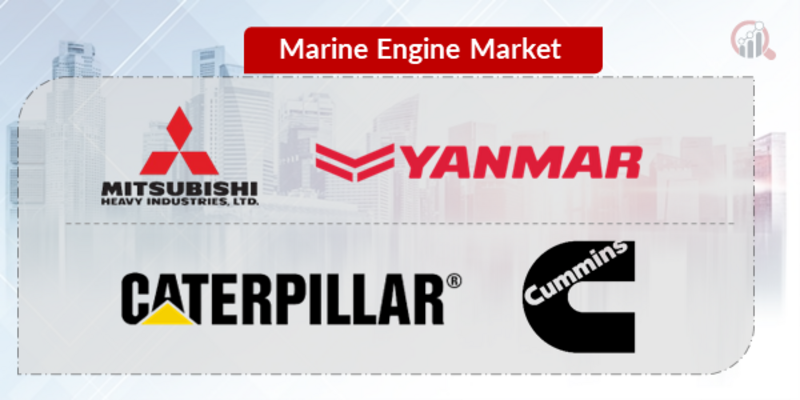 Marine Engine Market

MITSUBISHI
HEAVY INDUSTRIES, LTD.

YANMAR

CATERPILLAR®

Cummins