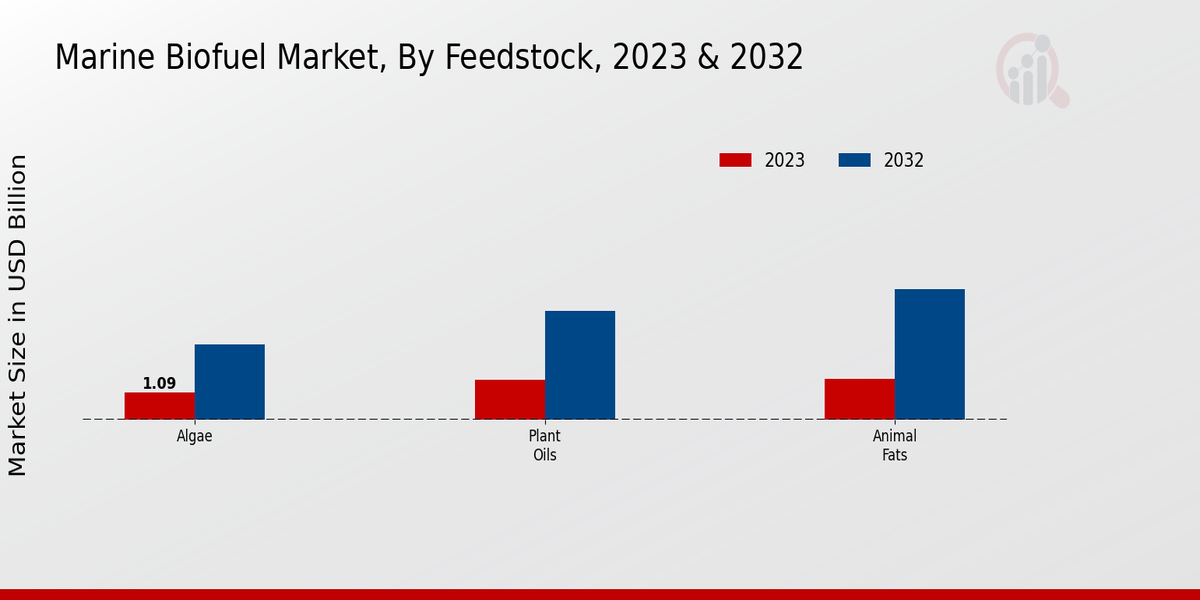 Marine Biofuel Market, By Feedstock, 2023 & 2032

2023
2032

Market Size in USD Billion

1.09

Algae

Plant Oils

Animal Fats