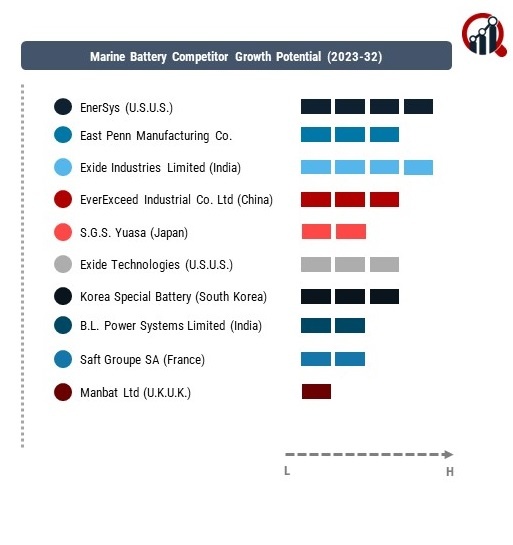 Marine Battery Competitor Growth Potential (2023-32)

EnerSys (U.S.U.S.)

East Penn Manufacturing Co.

Exide Industries Limited (India)

EverExceed Industrial Co. Ltd (China)

S.G.S. Yuasa (Japan)

Exide Technologies (U.S.U.S.)

Korea Special Battery (South Korea)

B.L. Power Systems Limited (India)

Saft Groupe SA (France)

Manbat Ltd (U.K.U.K.)

L

H