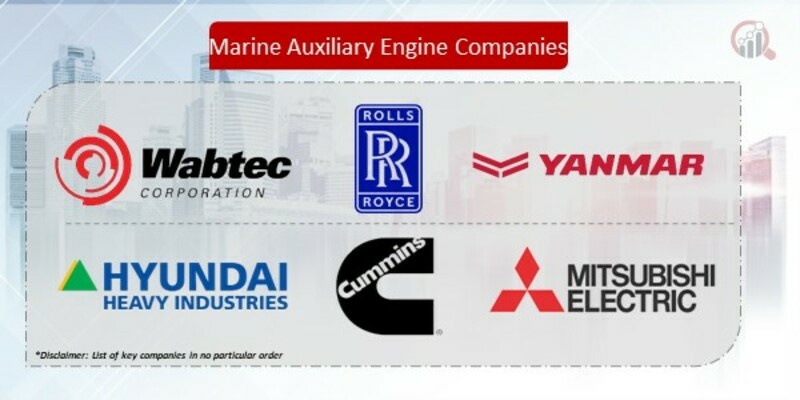 Marine Auxiliary Engine Companies

Wabtec CORPORATION

ROLLS RR ROYCE

YANMAR

HYUNDAI HEAVY INDUSTRIES

Cummins

MITSUBISHI ELECTRIC

*Disclaimer: List of key companies in no particular order