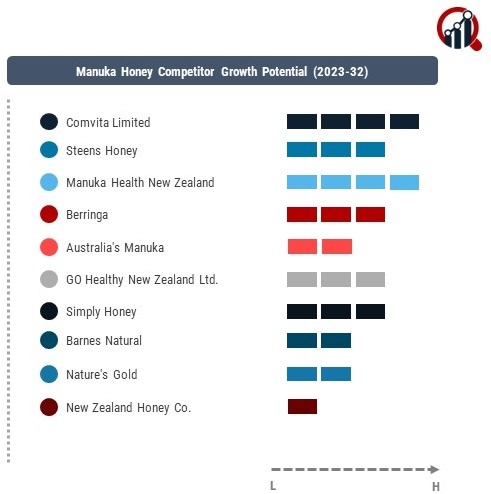 Manuka Honey Competitor Growth Potential (2023-32)

Comvita Limited

Steens Honey

Manuka Health New Zealand

Berringa

Australia's Manuka

GO Healthy New Zealand Ltd.

Simply Honey

Barnes Natural

Nature's Gold

New Zealand Honey Co.

L

H