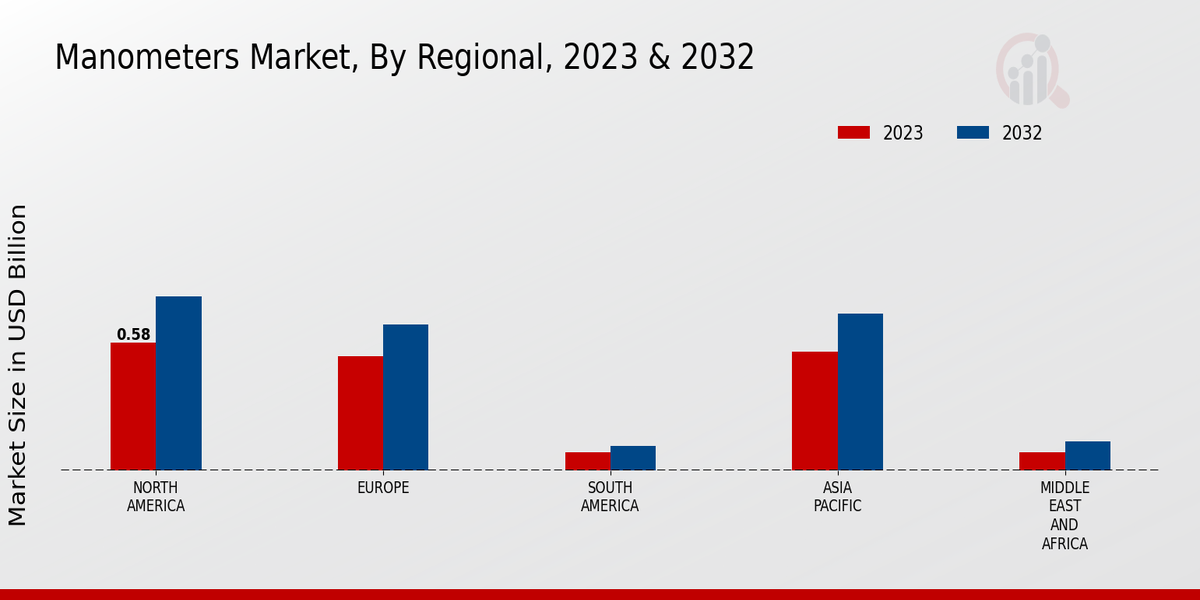 Manometers Market, By Regional, 2023 & 2032

2023
2032

Market Size in USD Billion

0.58

NORTH AMERICA
EUROPE
SOUTH AMERICA
ASIA PACIFIC
MIDDLE EAST AND AFRICA