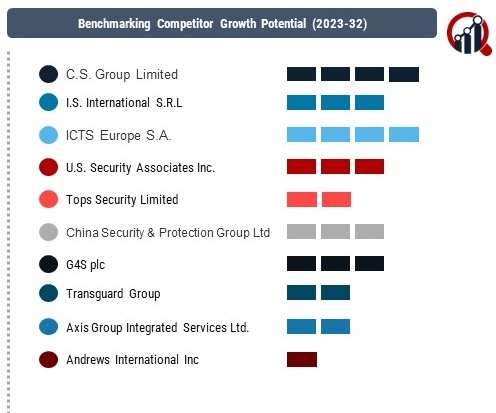 Benchmarking Competitor Growth Potential (2023-32)

C.S. Group Limited

I.S. International S.R.L

ICTS Europe S.A.

U.S. Security Associates Inc.

Tops Security Limited

China Security & Protection Group Ltd

G4S plc

Transguard Group

Axis Group Integrated Services Ltd.

Andrews International Inc