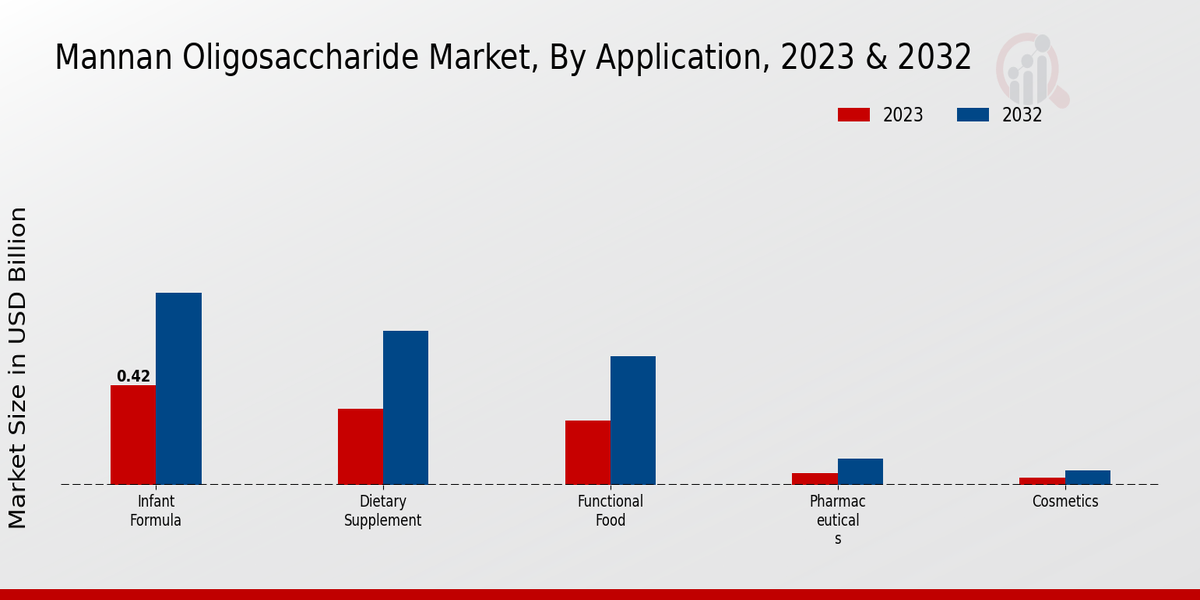 Mannan Oligosaccharide Market, By Application, 2023 & 2032

2023 2032

Market Size in USD Billion

0.42

Infant Formula

Dietary Supplement

Functional Food

Pharmac eutical s

Cosmetics