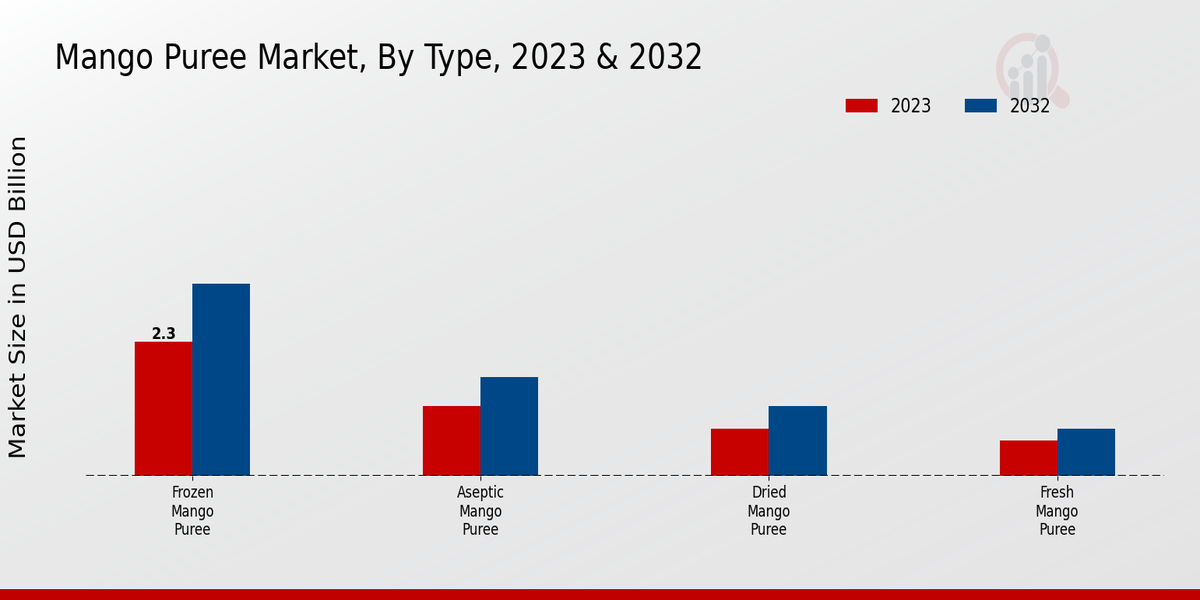 Mango Puree Market, By Type, 2023 & 2032

2023
2032

Market Size in USD Billion

2.3

Frozen Mango Puree

Aseptic Mango Puree

Dried Mango Puree

Fresh Mango Puree