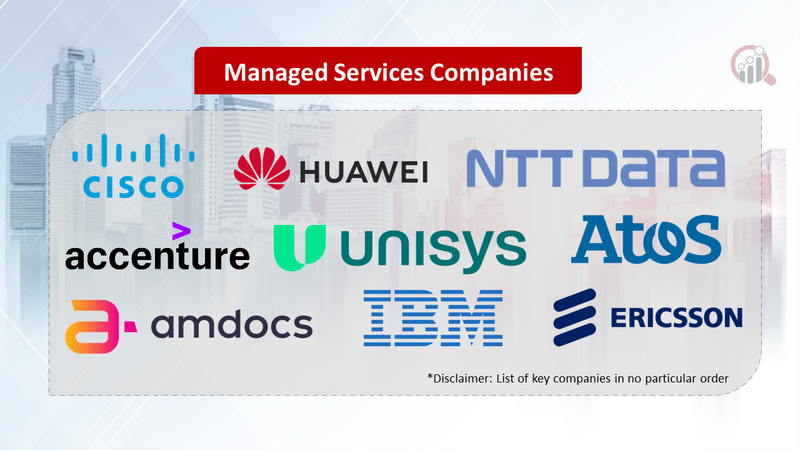 Managed Services Companies

CISCO

HUAWEI

NTT DATA

accenture

unisys

Atos

amdocs

IBM

ERICSSON

*Disclaimer: List of key companies in no particular order