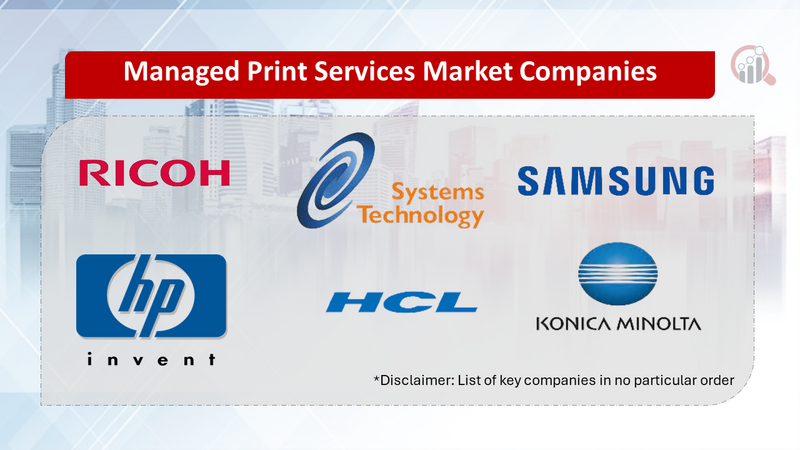 Managed Print Services Market Companies

RICOH

Systems Technology

SAMSUNG

hp
invent

HCL

KONICA MINOLTA

*Disclaimer: List of key companies in no particular order