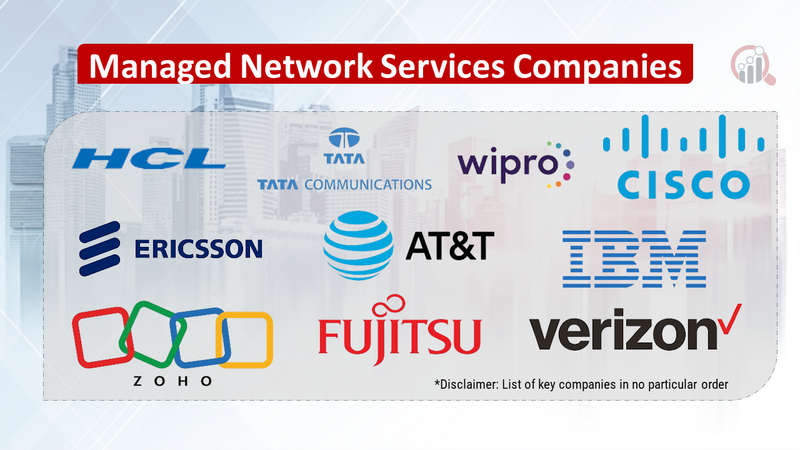 Managed Network Services Companies

HCL

TATA
TATA COMMUNICATIONS

wipro

CISCO

ERICSSON

AT&T

IBM

ZOHO

FUJITSU

verizon

*Disclaimer: List of key companies in no particular order