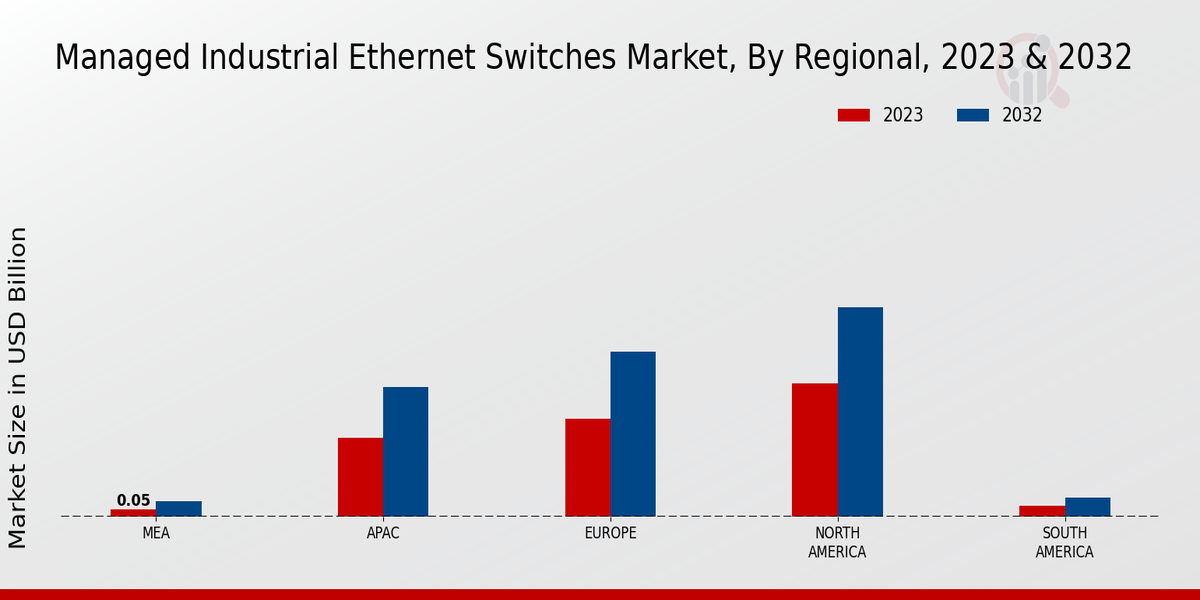 Managed Industrial Ethernet Switches Market, By Regional, 2023 & 2032

2023
2032

Market Size in USD Billion

0.05

MEA
APAC
EUROPE
NORTH AMERICA
SOUTH AMERICA