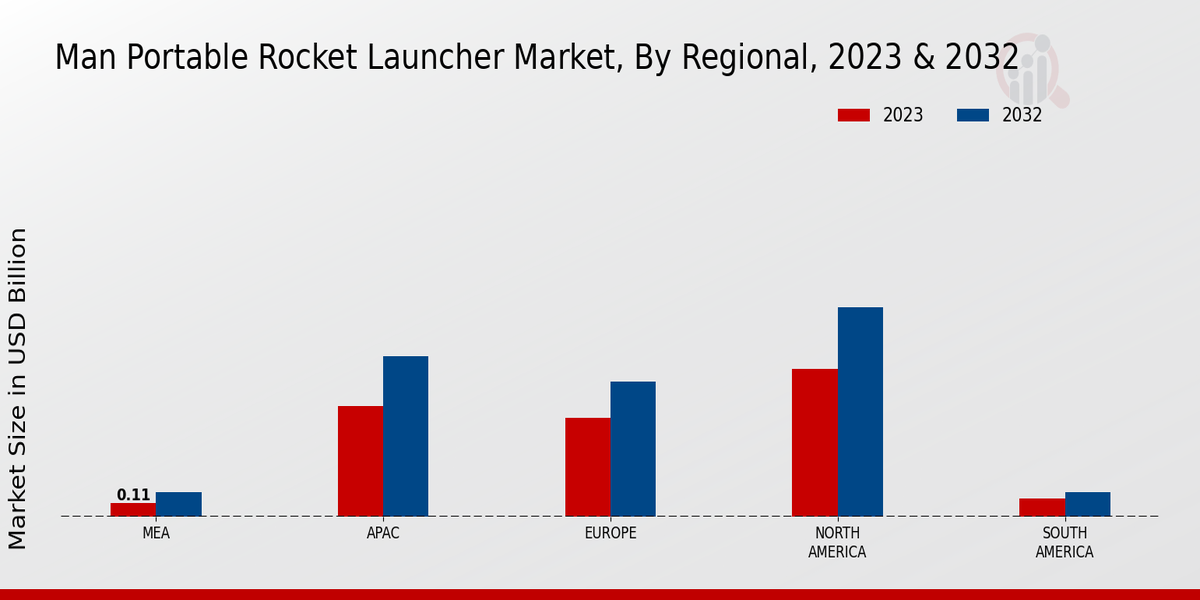 Man Portable Rocket Launcher Market, By Regional, 2023 & 2032

2023
2032

Market Size in USD Billion

0.11

MEA
APAC
EUROPE
NORTH AMERICA
SOUTH AMERICA