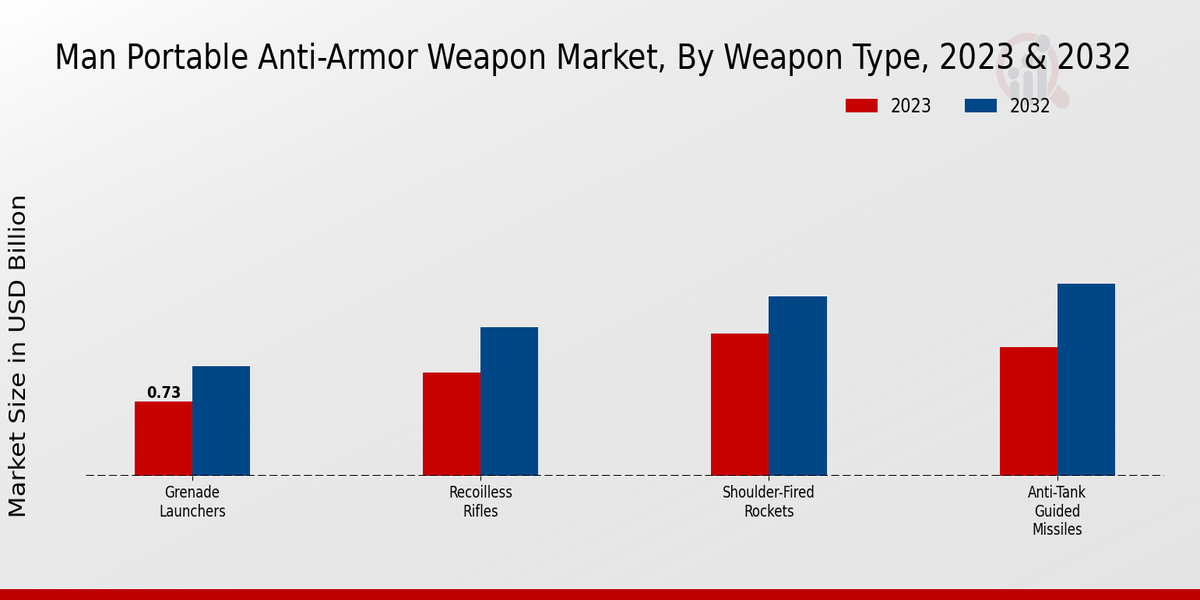 Man Portable Anti-Armor Weapon Market, By Weapon Type, 2023 & 2032

2023
2032

Market Size in USD Billion

0.73

Grenade Launchers

Recoilless Rifles

Shoulder-Fired Rockets

Anti-Tank Guided Missiles