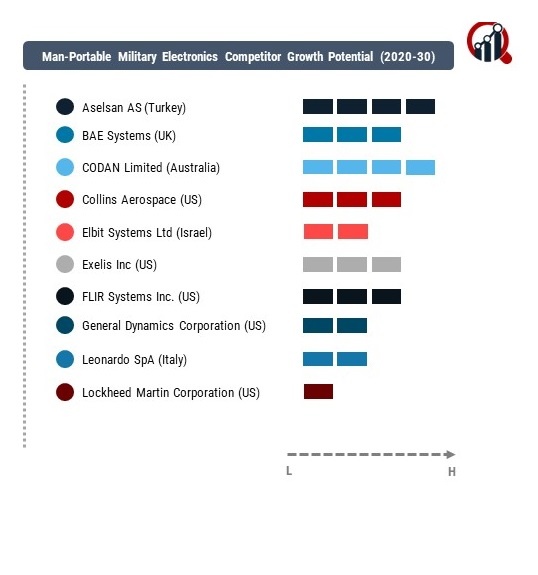 Man-Portable Military Electronics Competitor Growth Potential (2020-30)

Aselsan AS (Turkey)
BAE Systems (UK)
CODAN Limited (Australia)
Collins Aerospace (US)
Elbit Systems Ltd (Israel)
Exelis Inc (US)
FLIR Systems Inc. (US)
General Dynamics Corporation (US)
Leonardo SpA (Italy)
Lockheed Martin Corporation (US)

L
H