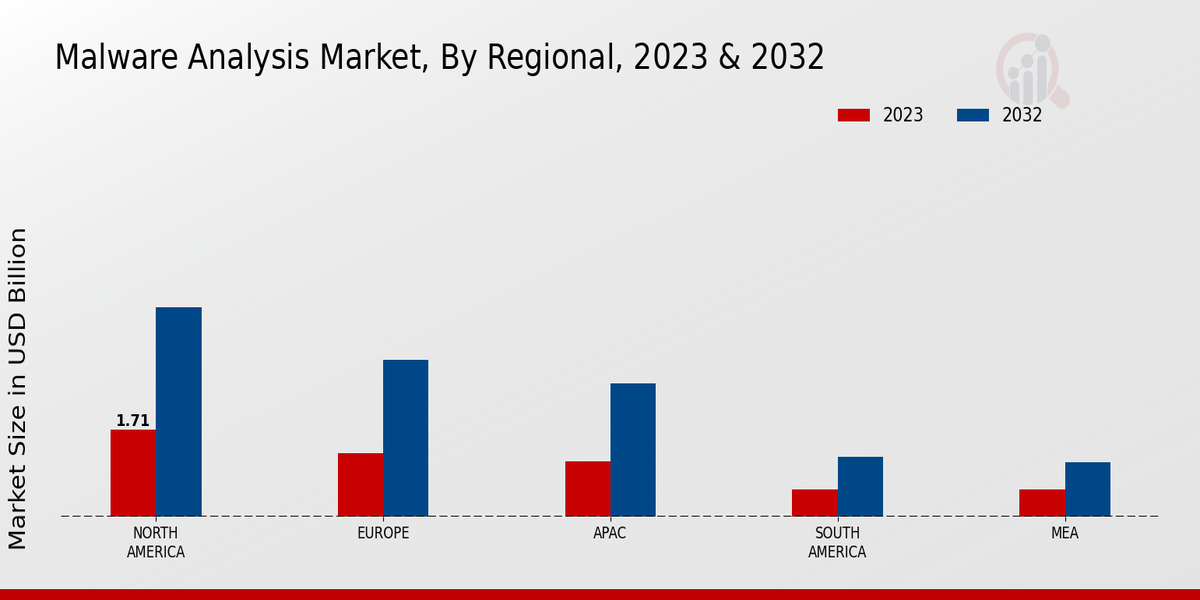 Malware Analysis Market, By Regional, 2023 & 2032

2023 2032

Market Size in USD Billion

1.71

NORTH AMERICA

EUROPE

APAC

SOUTH AMERICA

MEA