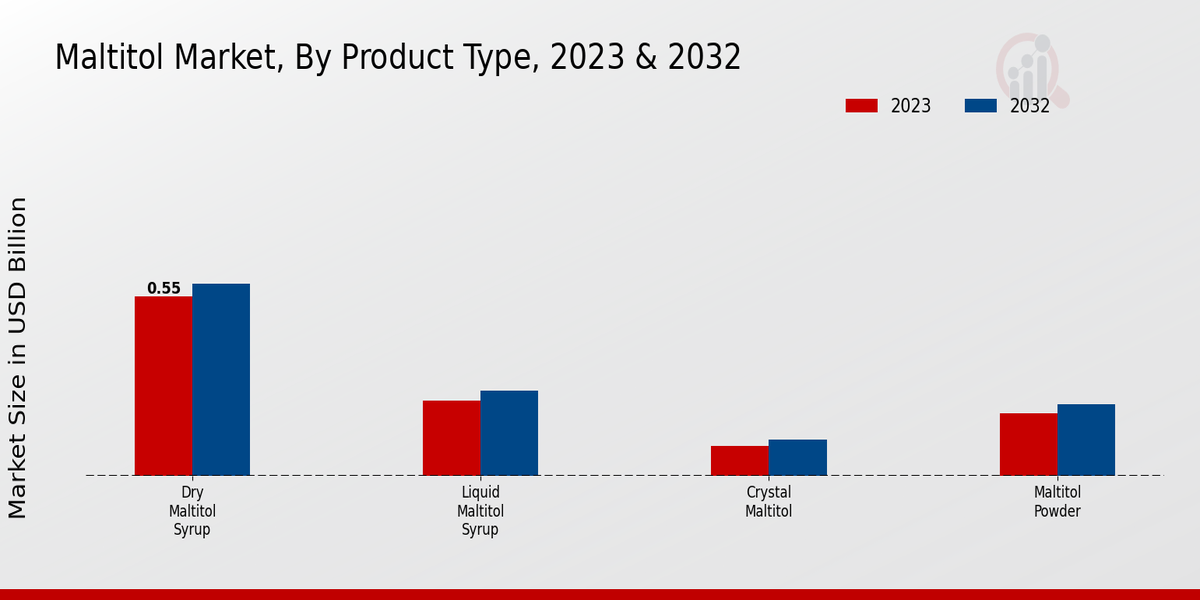 Maltitol Market, By Product Type, 2023 & 2032

2023
2032

Market Size in USD Billion

0.55

Dry Maltitol Syrup

Liquid Maltitol Syrup

Crystal Maltitol

Maltitol Powder