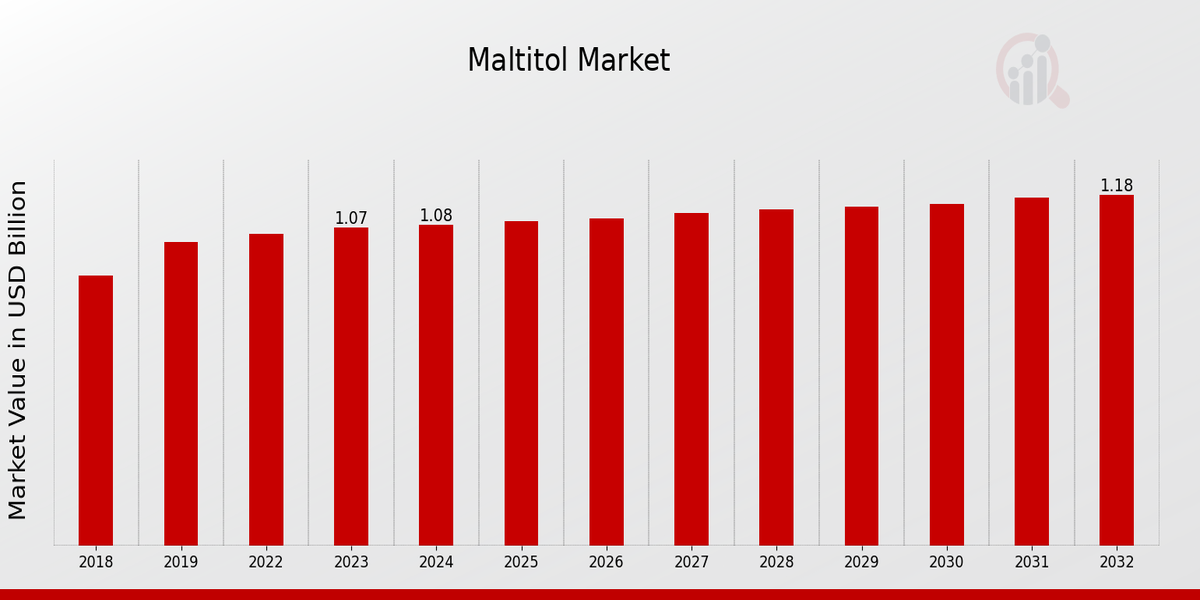 Maltitol Market

Market Value in USD Billion

1.07
1.08
1.18

2018
2019
2022
2023
2024
2025
2026
2027
2028
2029
2030
2031
2032