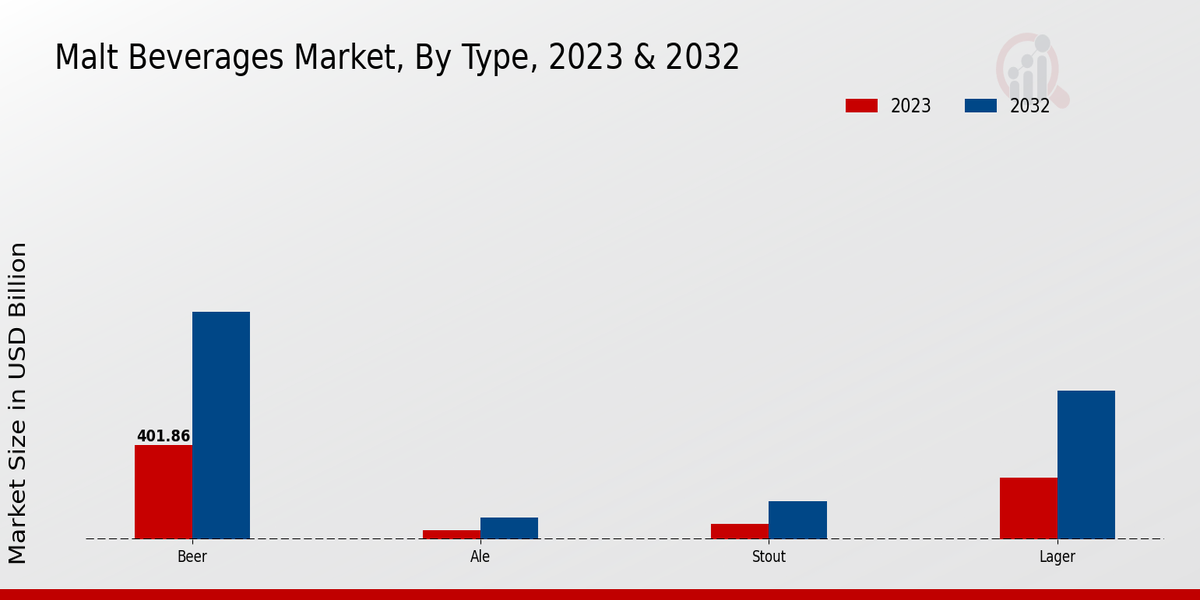 Malt Beverages Market, By Type, 2023 & 2032

2023
2032

Market Size in USD Billion

401.86

Beer
Ale
Stout
Lager