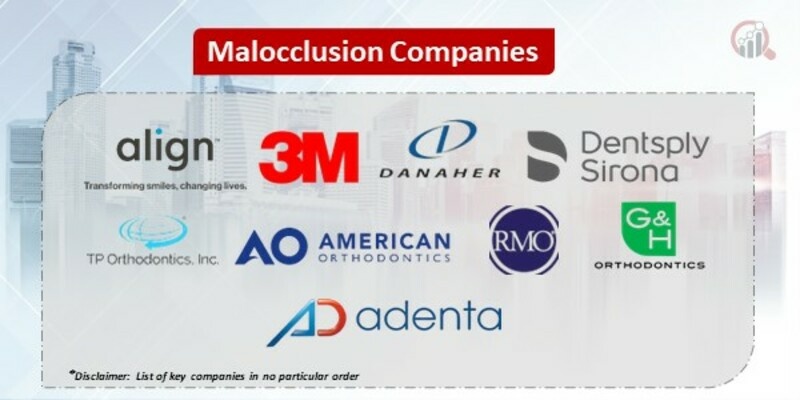 Malocclusion Companies

align
Transforming smiles, changing lives.

3M

DANAHER

Dentsply Sirona

TP Orthodontics, Inc.

AO AMERICAN ORTHODONTICS

RMO

G&H ORTHODONTICS

AD adenta

*Disclaimer: List of key companies in no particular order