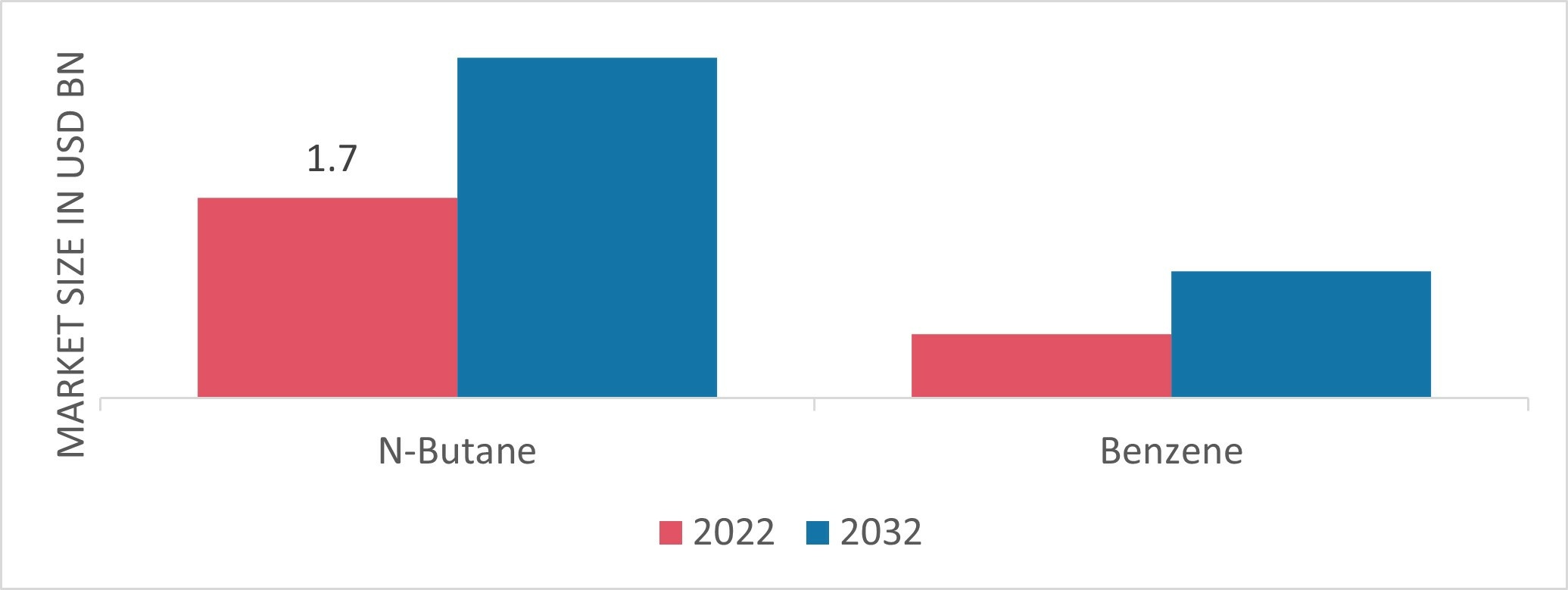 MARKET SIZE IN USD BN

1.7

N-Butane

Benzene

2022 2032