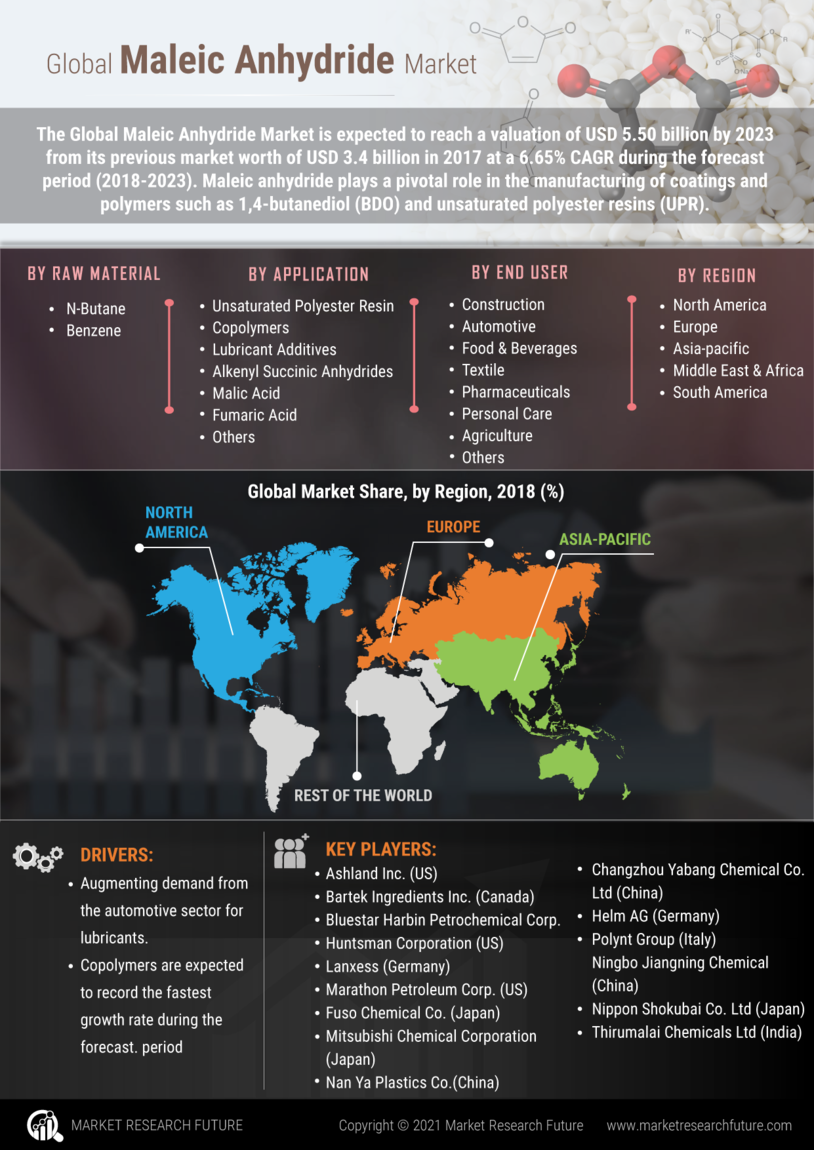 Global Maleic Anhydride Market

The Global Maleic Anhydride Market is expected to reach a valuation of USD 5.50 billion by 2023 from its previous market worth of USD 3.4 billion in 2017 at a 6.65% CAGR during the forecast period (2018-2023). Maleic anhydride plays a pivotal role in the manufacturing of coatings and polymers such as 1,4-butanediol (BDO) and unsaturated polyester resins (UPR).

BY RAW MATERIAL
- N-Butane
- Benzene

BY APPLICATION
- Unsaturated Polyester Resin
- Copolymers
- Lubricant Additives
- Alkenyl Succinic Anhydrides
- Malic Acid
- Fumaric Acid
- Others

BY END USER
- Construction
- Automotive
- Food & Beverages
- Textile
- Pharmaceuticals
- Personal Care
- Agriculture
- Others

BY REGION
- North America
- Europe
- Asia-pacific
- Middle East & Africa
- South America

Global Market Share, by Region, 2018 (%)

NORTH AMERICA
EUROPE
ASIA-PACIFIC
REST OF THE WORLD

DRIVERS:
- Augmenting demand from the automotive sector for lubricants.
- Copolymers are expected to record the fastest growth rate during the forecast. period

KEY PLAYERS:
- Ashland Inc. (US)
- Bartek Ingredients Inc. (Canada)
- Bluestar Harbin Petrochemical Corp.
- Huntsman Corporation (US)
- Lanxess (Germany)
- Marathon Petroleum Corp. (US)
- Fuso Chemical Co. (Japan)
- Mitsubishi Chemical Corporation (Japan)
- Nan Ya Plastics Co.(China)
- Changzhou Yabang Chemical Co. Ltd (China)
- Helm AG (Germany)
- Polynt Group (Italy) Ningbo Jiangning Chemical (China)
- Nippon Shokubai Co. Ltd (Japan)
- Thirumalai Chemicals Ltd (India)

MARKET RESEARCH FUTURE
Copyright © 2021 Market Research Future
www.marketresearchfuture.com