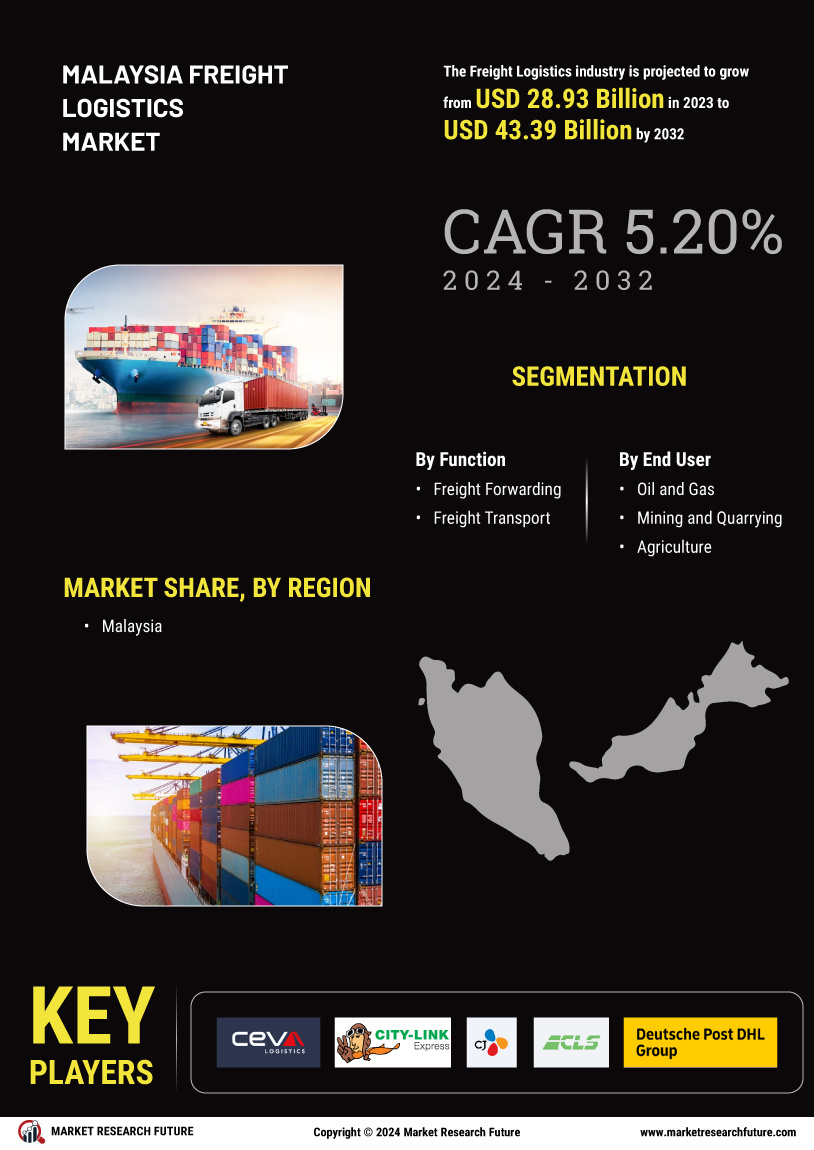 MALAYSIA FREIGHT LOGISTICS MARKET

The Freight Logistics industry is projected to grow from USD 28.93 Billion in 2023 to USD 43.39 Billion by 2032

CAGR 5.20%
2024 - 2032

SEGMENTATION

By Function
• Freight Forwarding
• Freight Transport

By End User
• Oil and Gas
• Mining and Quarrying
• Agriculture

MARKET SHARE, BY REGION
• Malaysia

KEY PLAYERS

CEVA LOGISTICS
CITY-LINK Express
CJ
CLS
Deutsche Post DHL Group

MARKET RESEARCH FUTURE
Copyright © 2024 Market Research Future
www.marketresearchfuture.com