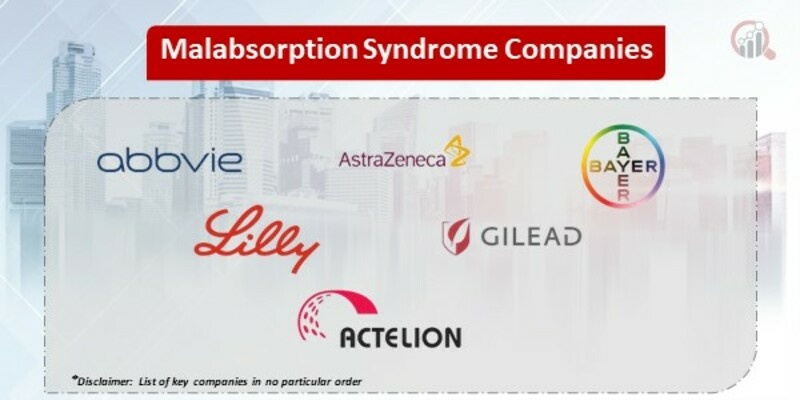 Malabsorption Syndrome Companies

abbvie

AstraZeneca

BAYER
BAYER

Lilly

GILEAD

ACTELION

*Disclaimer: List of key companies in no particular order