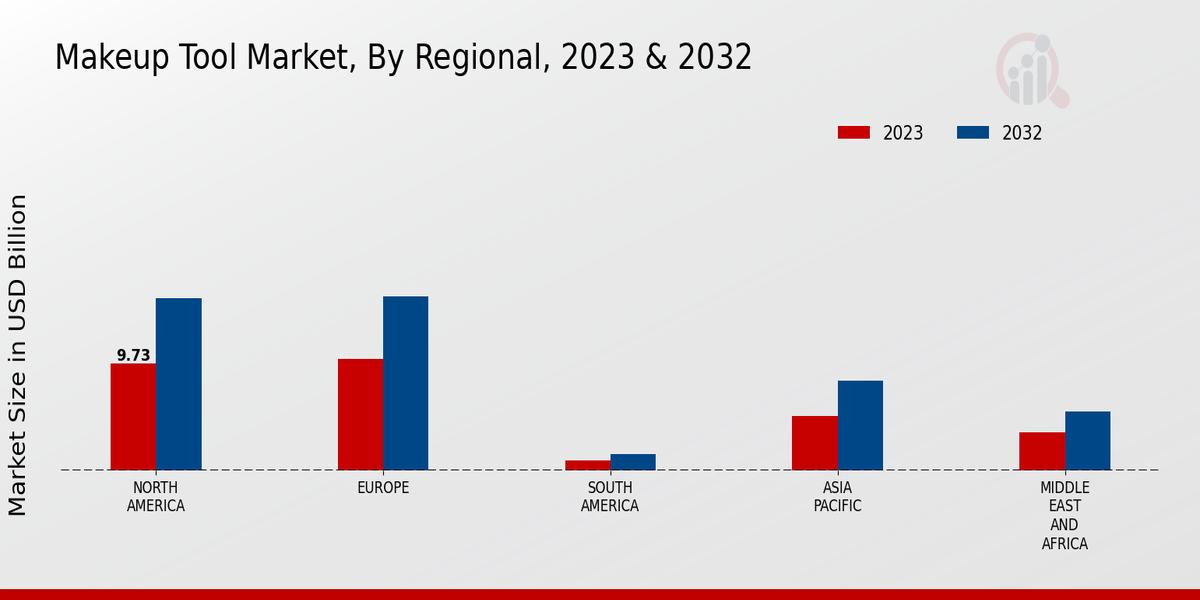 Makeup Tool Market, By Regional, 2023 & 2032

2023
2032

Market Size in USD Billion

9.73

NORTH AMERICA
EUROPE
SOUTH AMERICA
ASIA PACIFIC
MIDDLE EAST AND AFRICA