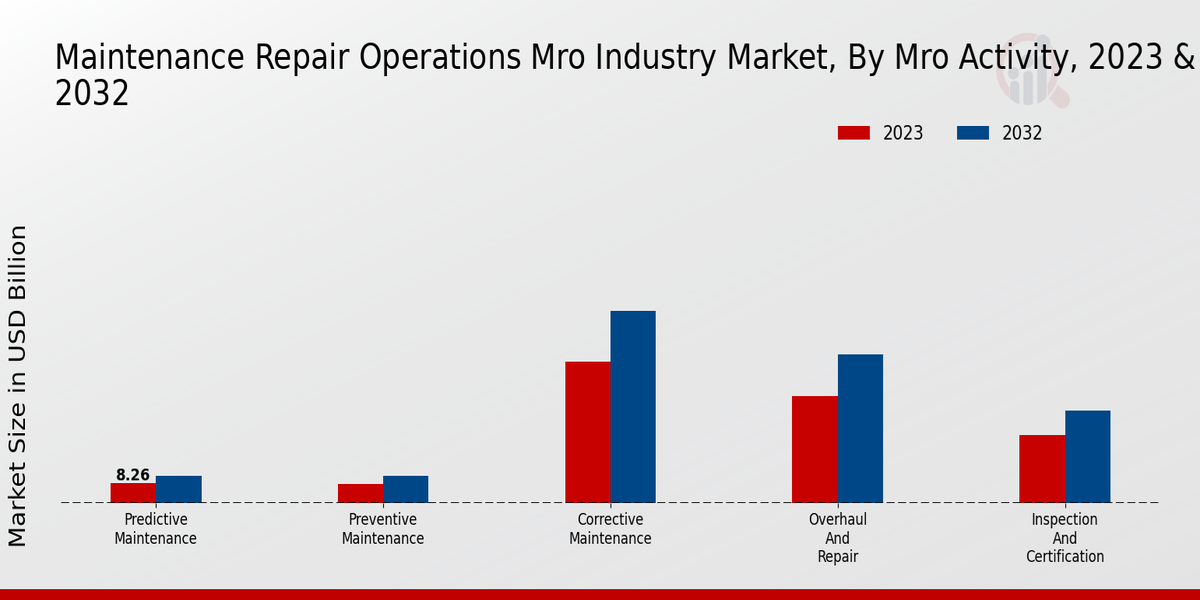 Maintenance Repair Operations Mro Industry Market, By Mro Activity, 2023 & 2032

2023
2032

Market Size in USD Billion

8.26

Predictive Maintenance
Preventive Maintenance
Corrective Maintenance
Overhaul And Repair
Inspection And Certification