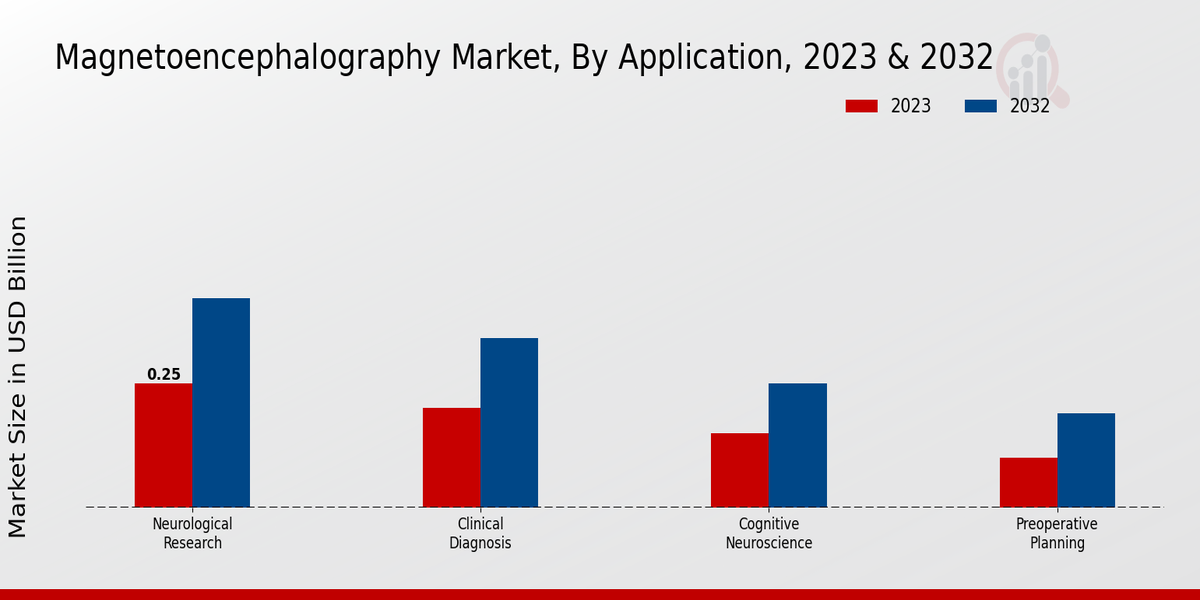 Magnetoencephalography Market, By Application, 2023 & 2032

2023
2032

Market Size in USD Billion

0.25

Neurological Research

Clinical Diagnosis

Cognitive Neuroscience

Preoperative Planning