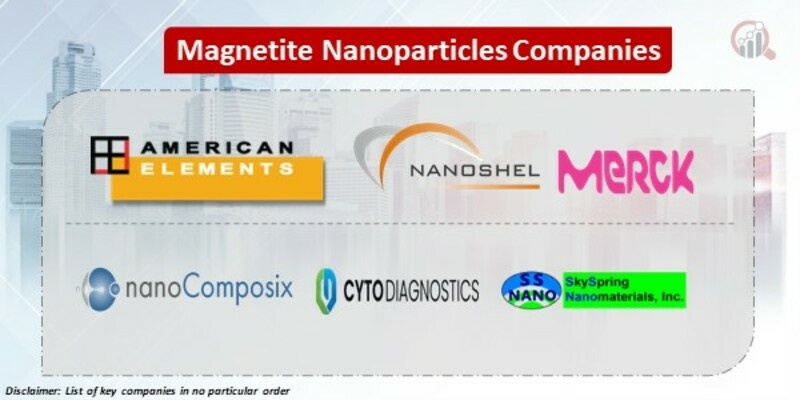 Magnetite Nanoparticles Companies

AMERICAN ELEMENTS

NANOSHEL

MERCK

nanoComposix

CYTODIAGNOSTICS

SS NANO

SkySpring Nanomaterials, Inc.

Disclaimer: List of key companies in no particular order