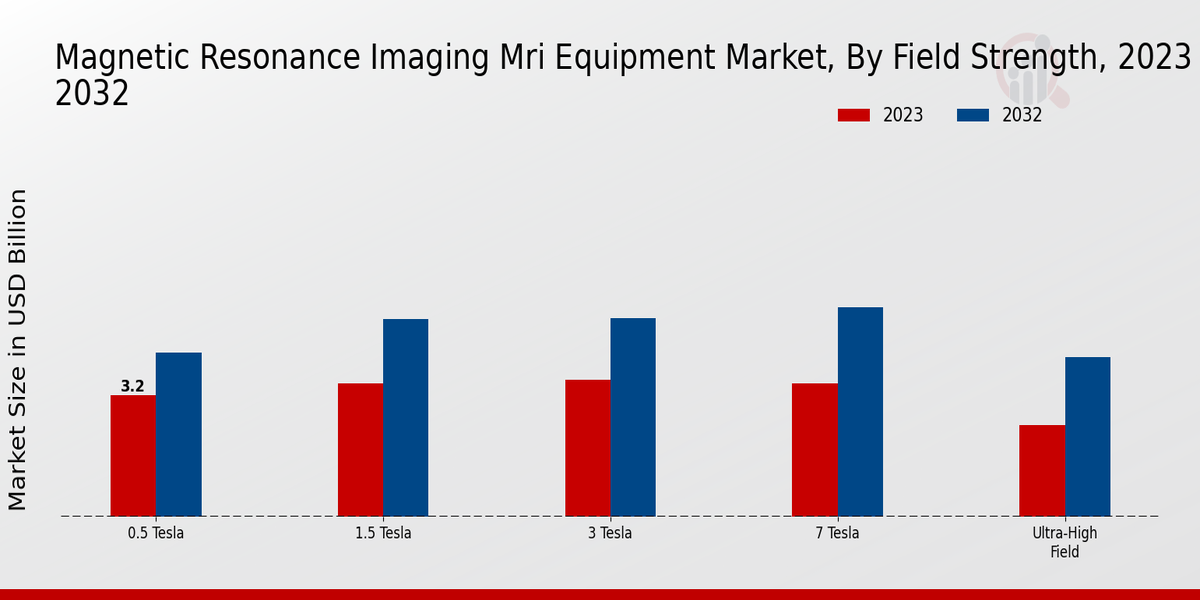 Magnetic Resonance Imaging Mri Equipment Market, By Field Strength, 2023 2032

2023
2032

Market Size in USD Billion

3.2

0.5 Tesla
1.5 Tesla
3 Tesla
7 Tesla
Ultra-High Field