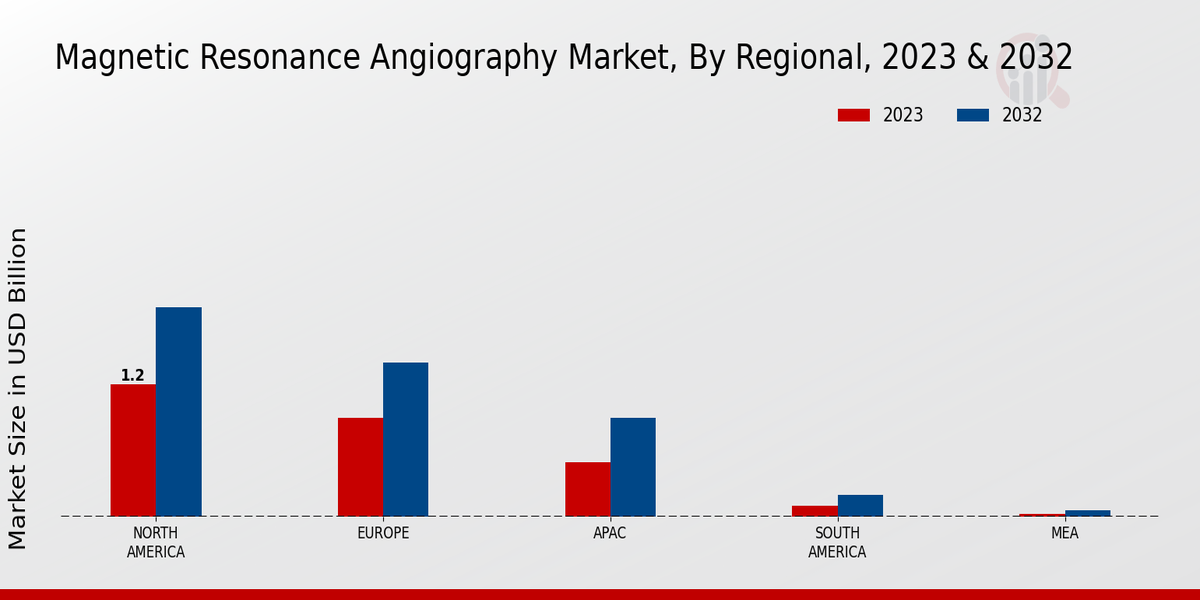 Magnetic Resonance Angiography Market, By Regional, 2023 & 2032

2023
2032

Market Size in USD Billion

1.2

NORTH AMERICA
EUROPE
APAC
SOUTH AMERICA
MEA