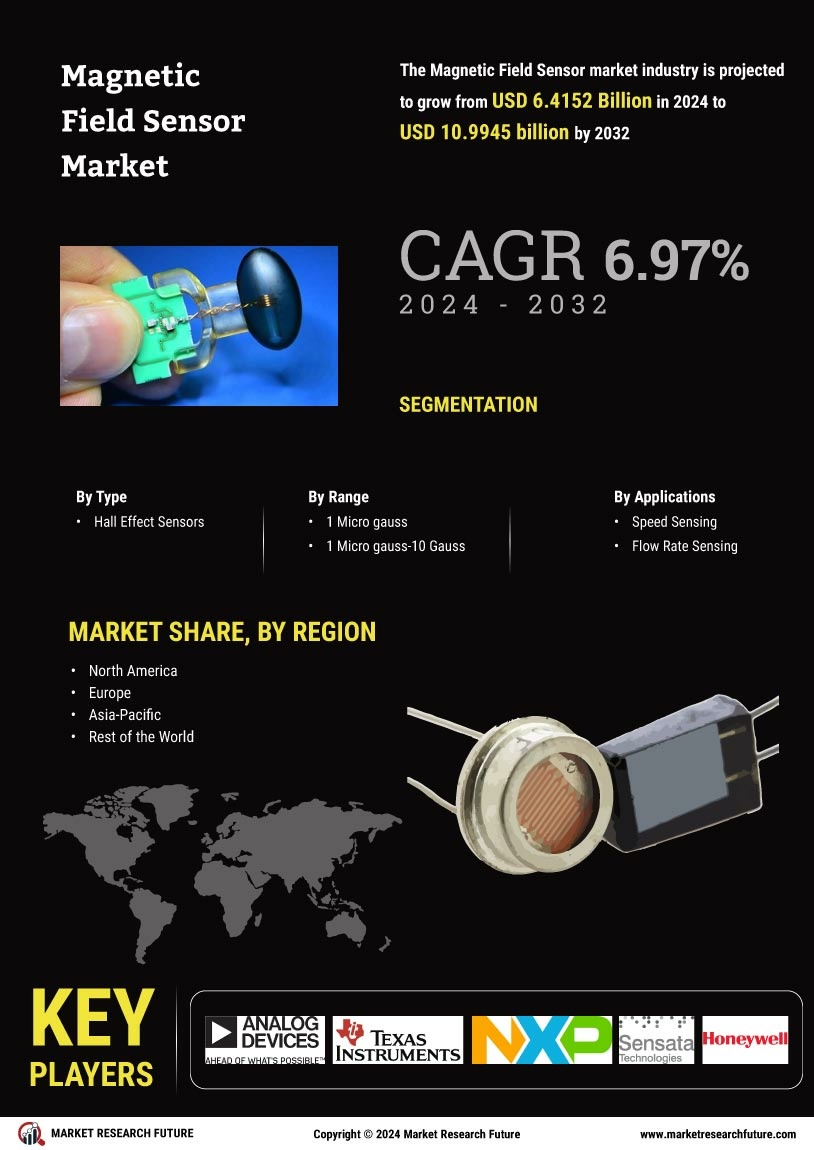 Magnetic Field Sensor Market

The Magnetic Field Sensor market industry is projected to grow from USD 6.4152 Billion in 2024 to USD 10.9945 billion by 2032

CAGR 6.97%
2024 - 2032

SEGMENTATION

By Type
• Hall Effect Sensors

By Range
• 1 Micro gauss
• 1 Micro gauss-10 Gauss

By Applications
• Speed Sensing
• Flow Rate Sensing

MARKET SHARE, BY REGION
• North America
• Europe
• Asia-Pacific
• Rest of the World

KEY PLAYERS

ANALOG DEVICES AHEAD OF WHAT'S POSSIBLE™
TEXAS INSTRUMENTS
NXP
Sensata Technologies
Honeywell

MARKET RESEARCH FUTURE
Copyright © 2024 Market Research Future
www.marketresearchfuture.com