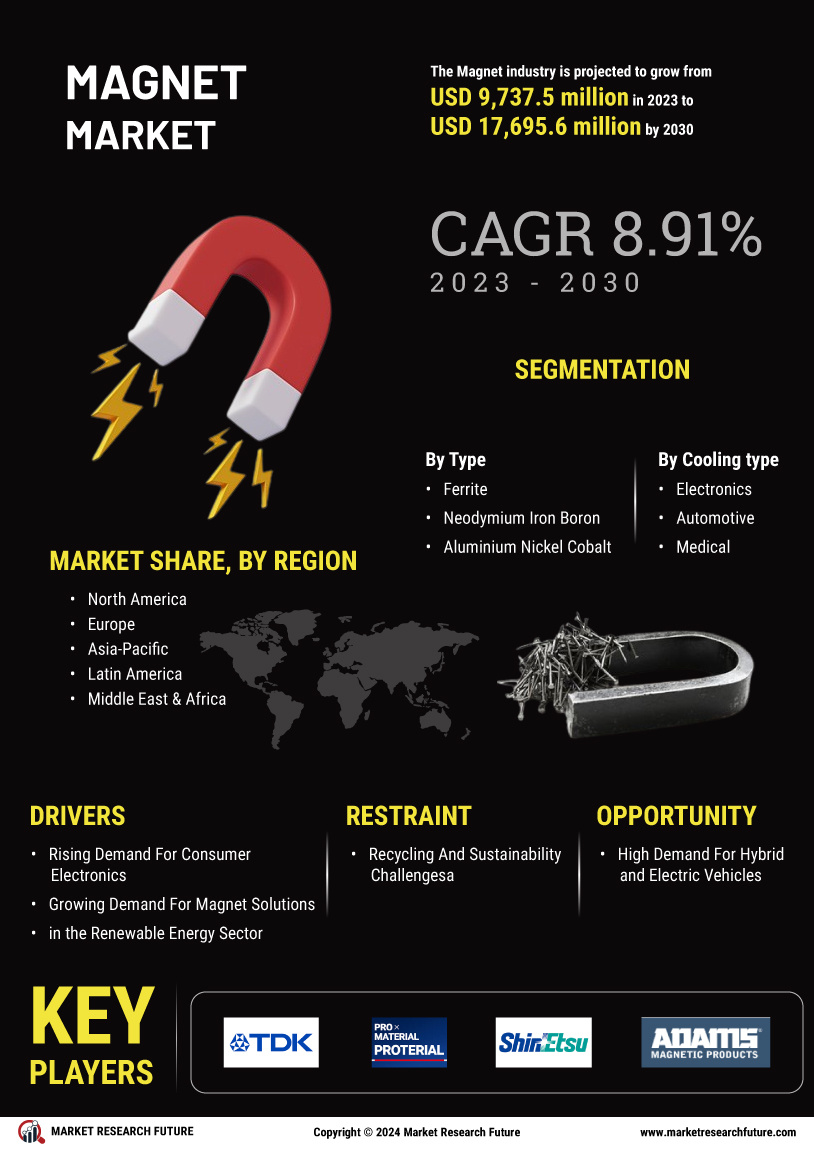 MAGNET MARKET

The Magnet industry is projected to grow from USD 9,737.5 million in 2023 to USD 17,695.6 million by 2030

CAGR 8.91%
2023 - 2030

SEGMENTATION

By Type
• Ferrite
• Neodymium Iron Boron
• Aluminium Nickel Cobalt

By Cooling type
• Electronics
• Automotive
• Medical

MARKET SHARE, BY REGION
• North America
• Europe
• Asia-Pacific
• Latin America
• Middle East & Africa

DRIVERS
• Rising Demand For Consumer Electronics
• Growing Demand For Magnet Solutions
• in the Renewable Energy Sector

RESTRAINT
• Recycling And Sustainability Challengesa

OPPORTUNITY
• High Demand For Hybrid and Electric Vehicles

KEY PLAYERS

TDK

PRO × MATERIAL PROTERIAL

ShinEtsu

ADAMS MAGNETIC PRODUCTS

MARKET RESEARCH FUTURE
Copyright © 2024 Market Research Future
www.marketresearchfuture.com