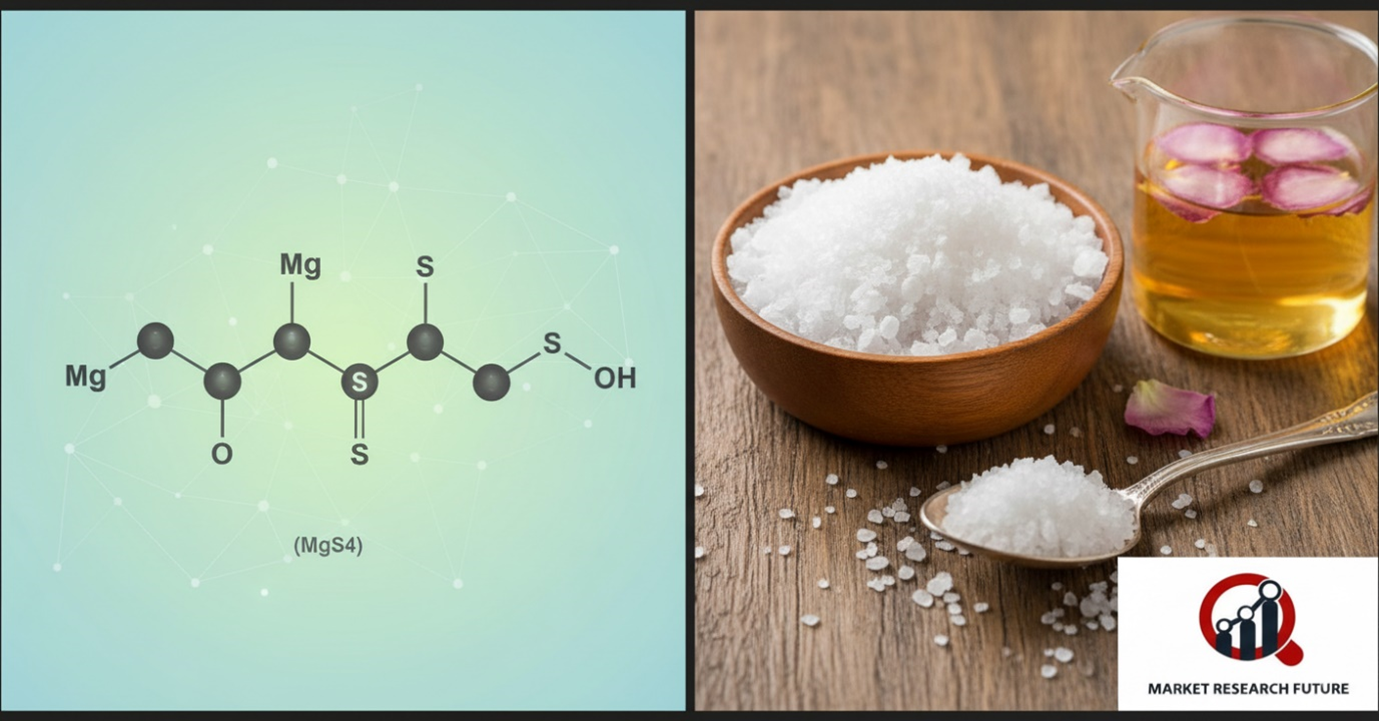 Mg
S
Mg
S
S
OH
O
S
(MgS4)

MARKET RESEARCH FUTURE