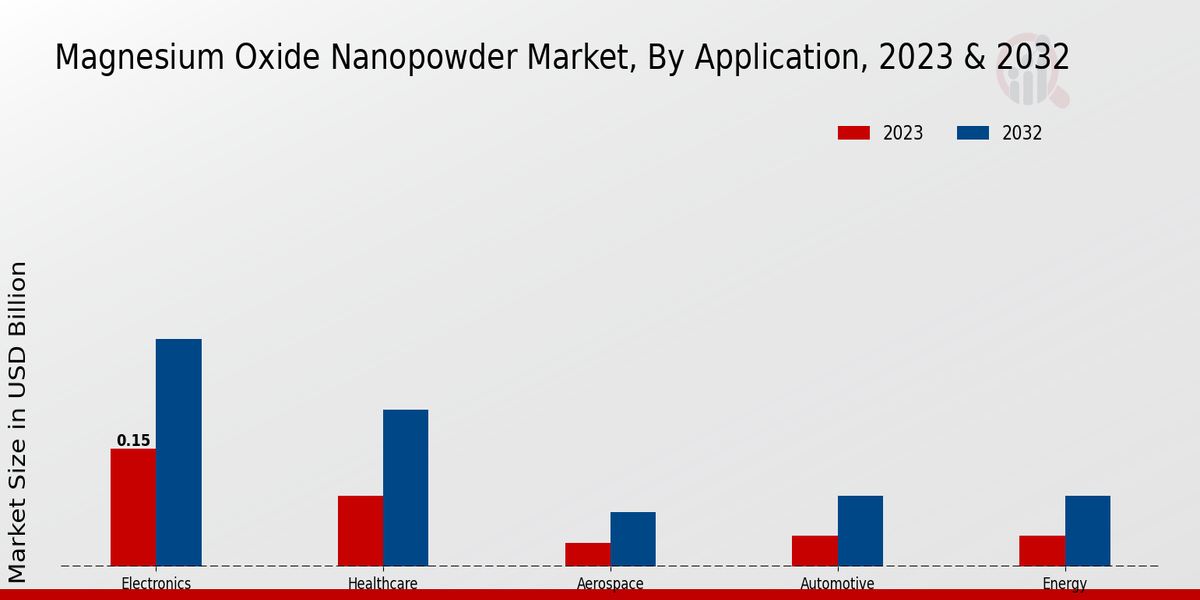 Magnesium Oxide Nanopowder Market, By Application, 2023 & 2032

2023 2032

Market Size in USD Billion

0.15

Electronics
Healthcare
Aerospace
Automotive
Energy