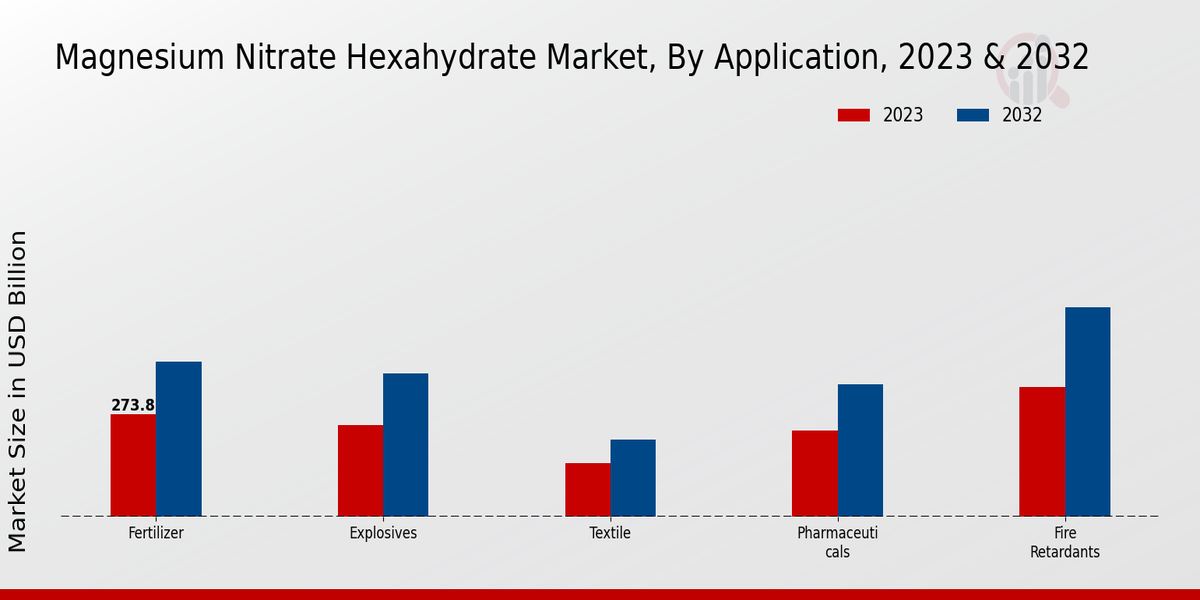 Magnesium Nitrate Hexahydrate Market, By Application, 2023 & 2032

2023 2032

Market Size in USD Billion

273.8

Fertilizer

Explosives

Textile

Pharmaceuti cals

Fire Retardants