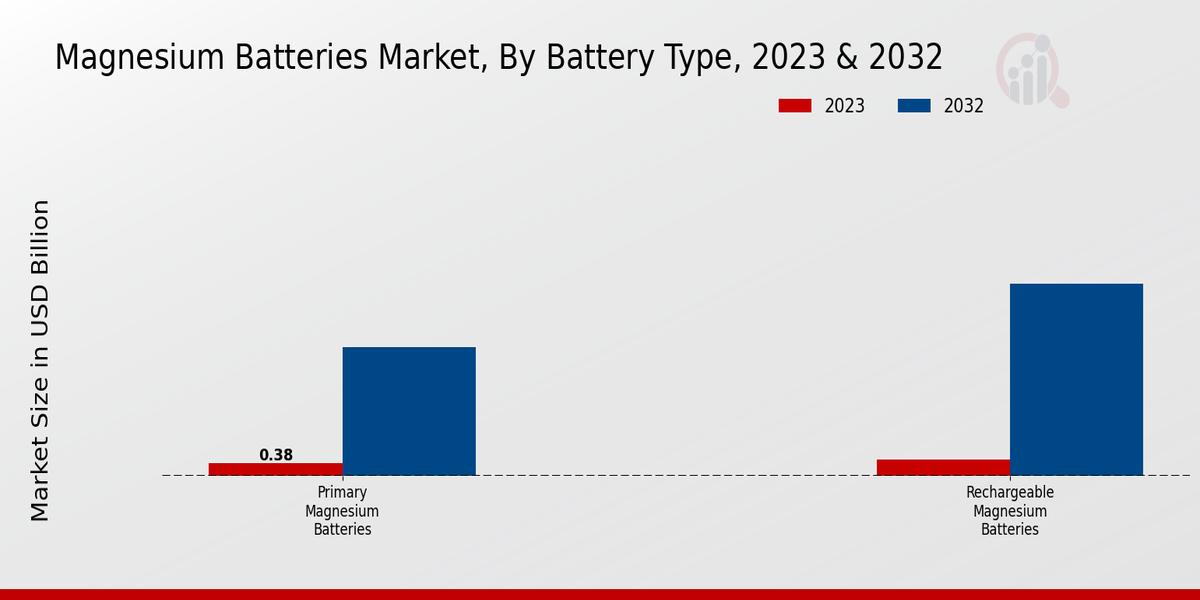 Magnesium Batteries Market, By Battery Type, 2023 & 2032

2023
2032

Market Size in USD Billion

0.38

Primary Magnesium Batteries

Rechargeable Magnesium Batteries