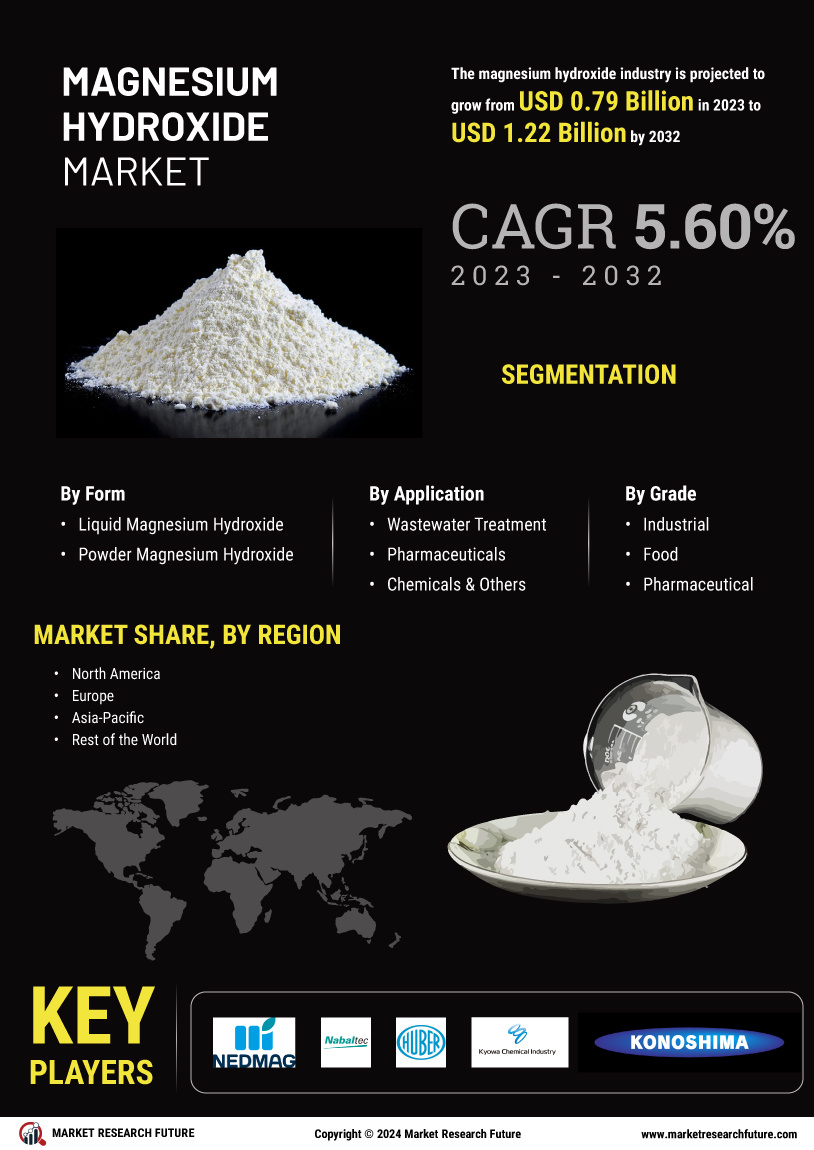 MAGNESIUM HYDROXIDE MARKET

The magnesium hydroxide industry is projected to grow from USD 0.79 Billion in 2023 to USD 1.22 Billion by 2032

CAGR 5.60%
2023 - 2032

SEGMENTATION

By Form
• Liquid Magnesium Hydroxide
• Powder Magnesium Hydroxide

By Application
• Wastewater Treatment
• Pharmaceuticals
• Chemicals & Others

By Grade
• Industrial
• Food
• Pharmaceutical

MARKET SHARE, BY REGION
• North America
• Europe
• Asia-Pacific
• Rest of the World

KEY PLAYERS

NEDMAG
Nabaltec
HUBER
Kyowa Chemical Industry
KONOSHIMA

MARKET RESEARCH FUTURE
Copyright © 2024 Market Research Future
www.marketresearchfuture.com