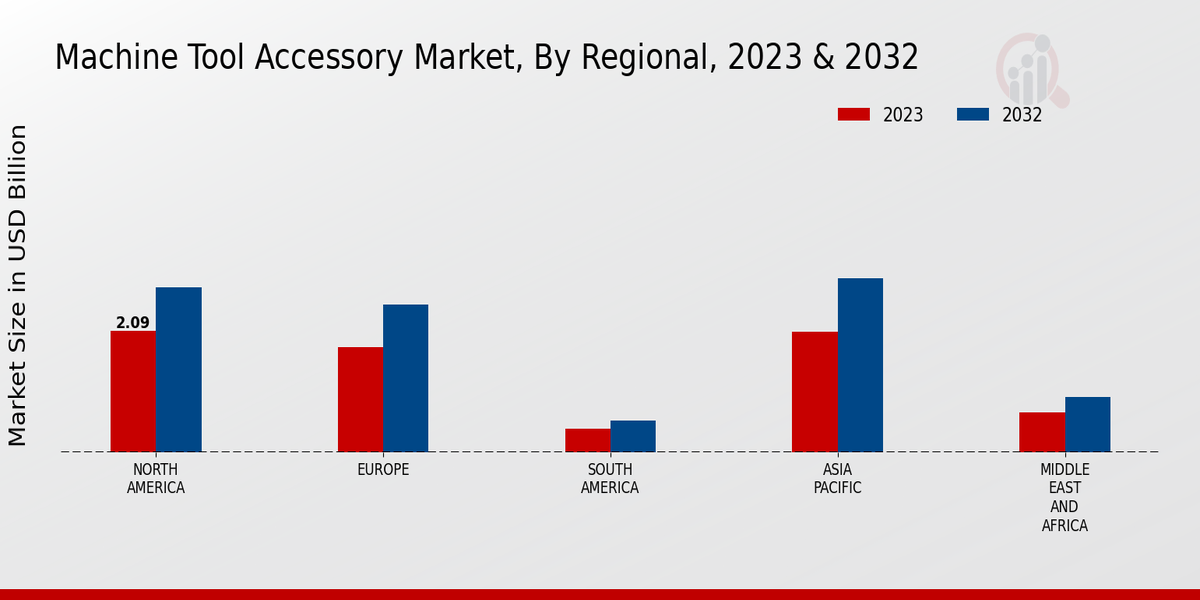 Machine Tool Accessory Market, By Regional, 2023 & 2032

2023 2032

Market Size in USD Billion

2.09

NORTH AMERICA

EUROPE

SOUTH AMERICA

ASIA PACIFIC

MIDDLE EAST AND AFRICA