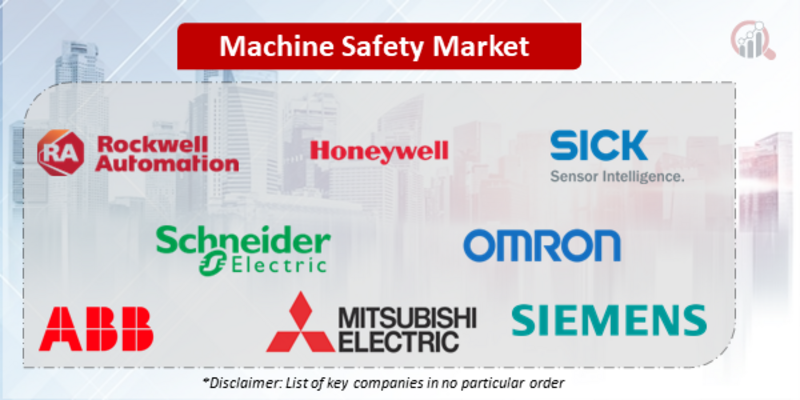 Machine Safety Market

RA Rockwell Automation

Honeywell

SICK
Sensor Intelligence.

Schneider Electric

OMRON

ABB

MITSUBISHI ELECTRIC

SIEMENS

*Disclaimer: List of key companies in no particular order