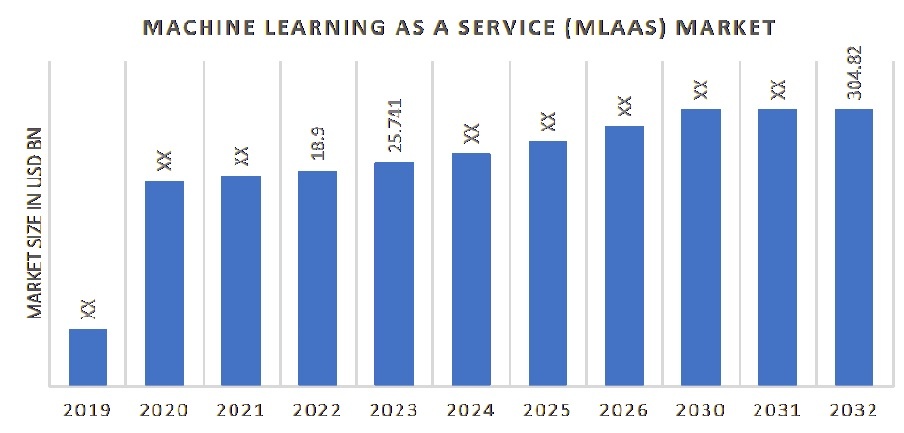 MACHINE LEARNING AS A SERVICE (MLAAS) MARKET

MARKET SIZE IN USD BN

XX
XX
XX
18.9
25.741
XX
XX
XX
XX
XX
304.82

2019 2020 2021 2022 2023 2024 2025 2026 2030 2031 2032